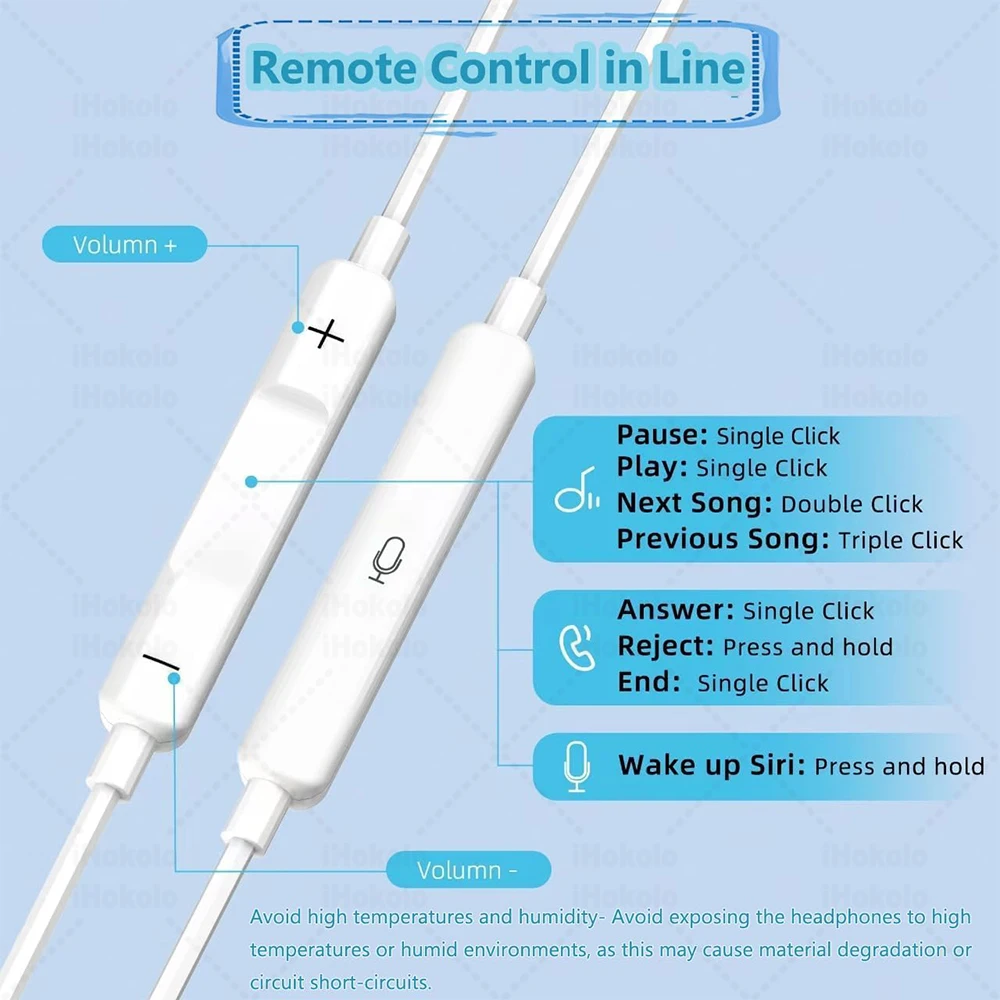 Remote Control in Line

Volumn +

Pause: Single Click
Play: Single Click
Next Song: Double Click
Previous Song: Triple Click

Answer: Single Click
Reject: Press and hold
End: Single Click

Wake up Siri: Press and hold

Volumn -

Avoid high temperatures and humidity- Avoid exposing the headphones to high temperatures or humid environments, as this may cause material degradation or circuit short-circuits.

iHokolo