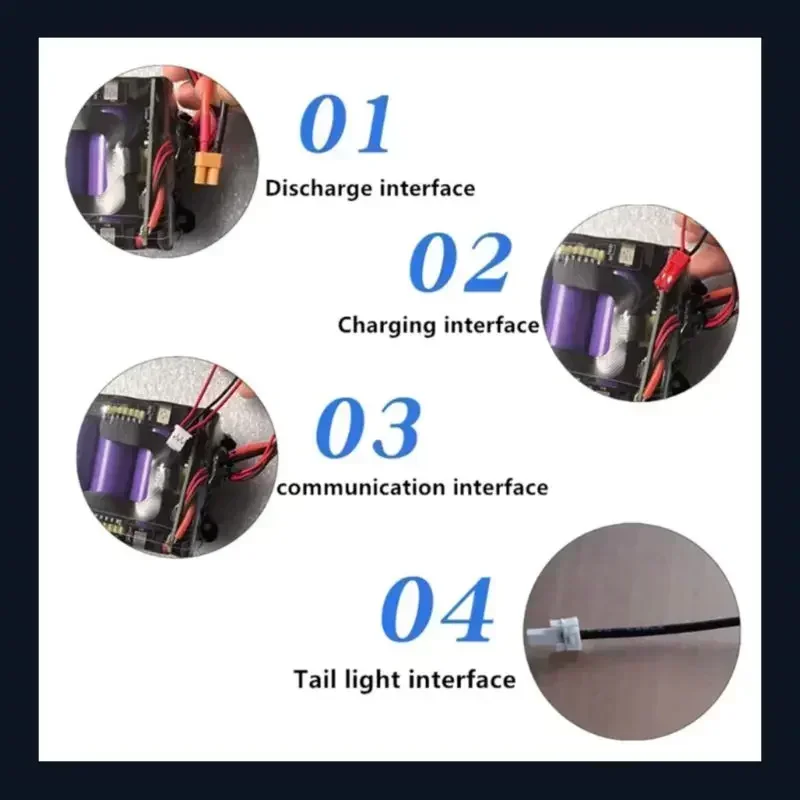 01
Discharge interface

02
Charging interface

03
communication interface

04
Tail light interface