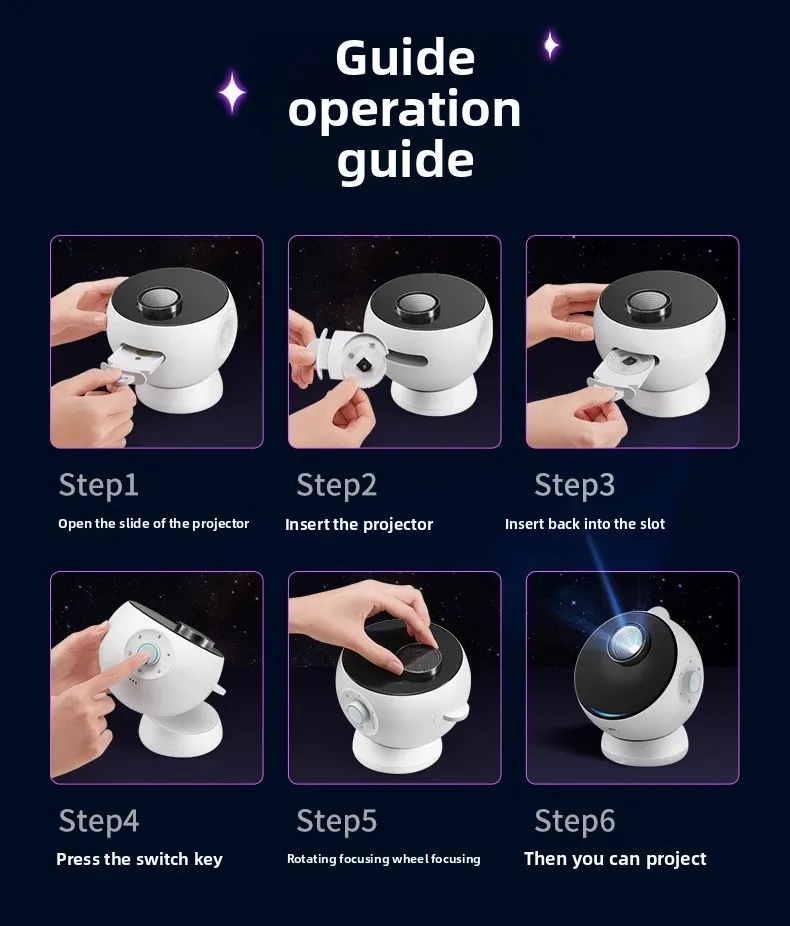 Guide operation guide

Step1
Open the slide of the projector

Step2
Insert the projector

Step3
Insert back into the slot

Step4
Press the switch key

Step5
Rotating focusing wheel focusing

Step6
Then you can project