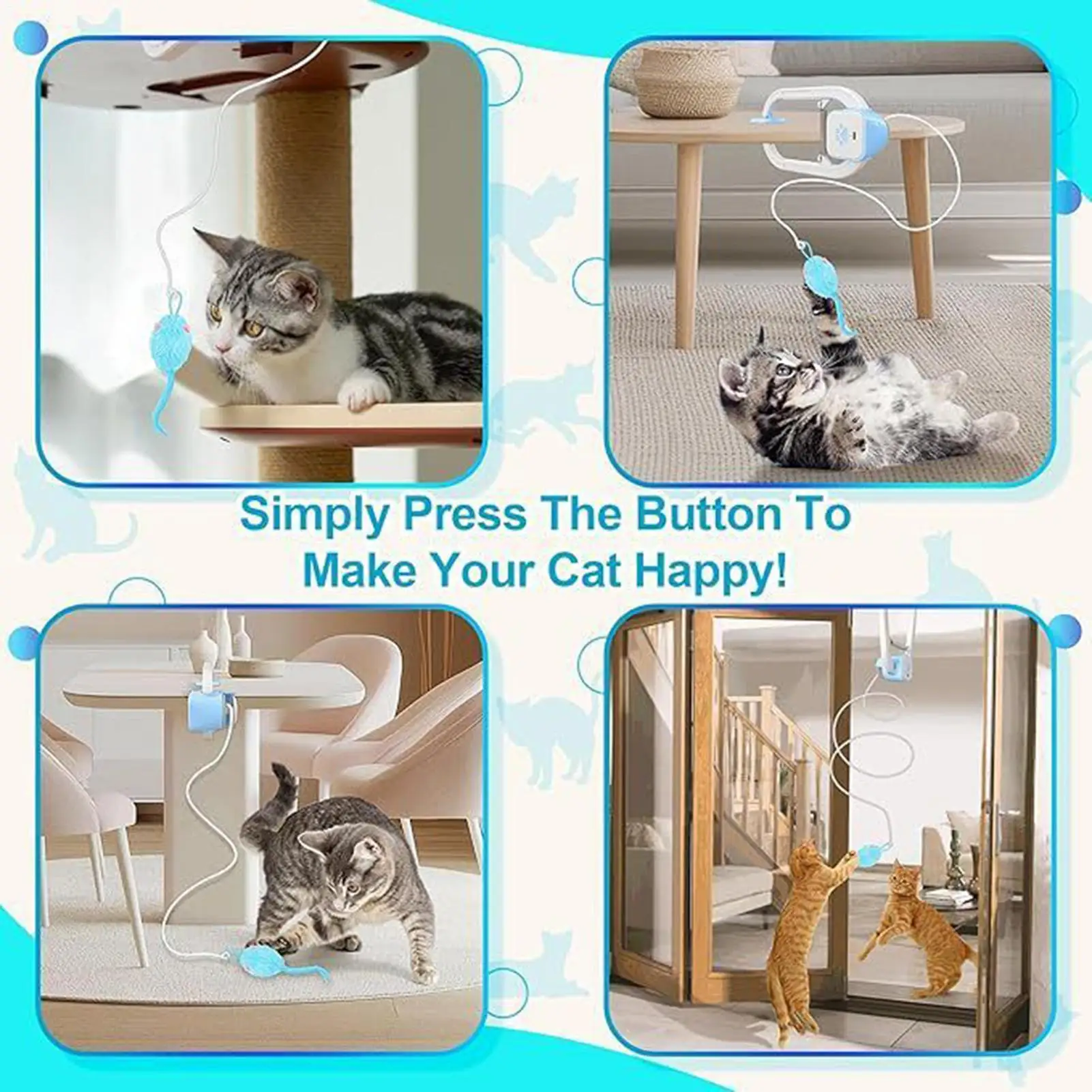 Simply Press The Button To Make Your Cat Happy!