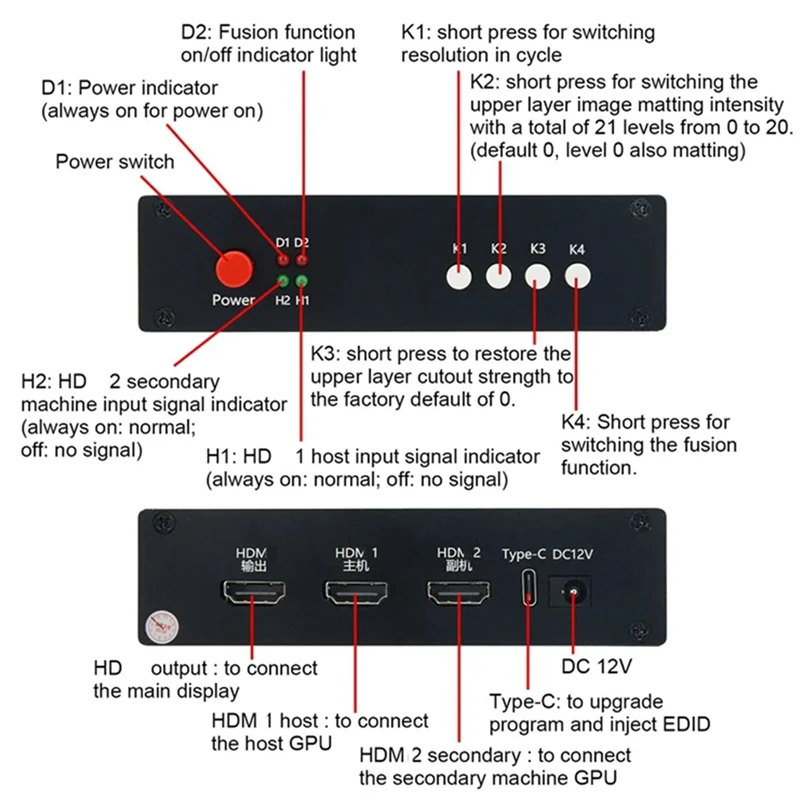 D2: Fusion function on/off indicator light

K1: short press for switching resolution in cycle

D1: Power indicator (always on for power on)

K2: short press for switching the upper layer image matting intensity with a total of 21 levels from 0 to 20. (default 0, level 0 also matting)

Power switch

D1 D2

H2 H1

Power

K1 K2 K3 K4

K3: short press to restore the upper layer cutout strength to the factory default of 0.

H2: HD 2 secondary machine input signal indicator (always on: normal; off: no signal)

K4: Short press for switching the fusion function.

H1: HD 1 host input signal indicator (always on: normal; off: no signal)

HDM 输出

HDM 1 主机

HDM 2 副机

Type-C

DC12V

HD output : to connect the main display

DC 12V

Type-C: to upgrade program and inject EDID

HDM 1 host : to connect the host GPU

HDM 2 secondary : to connect the secondary machine GPU