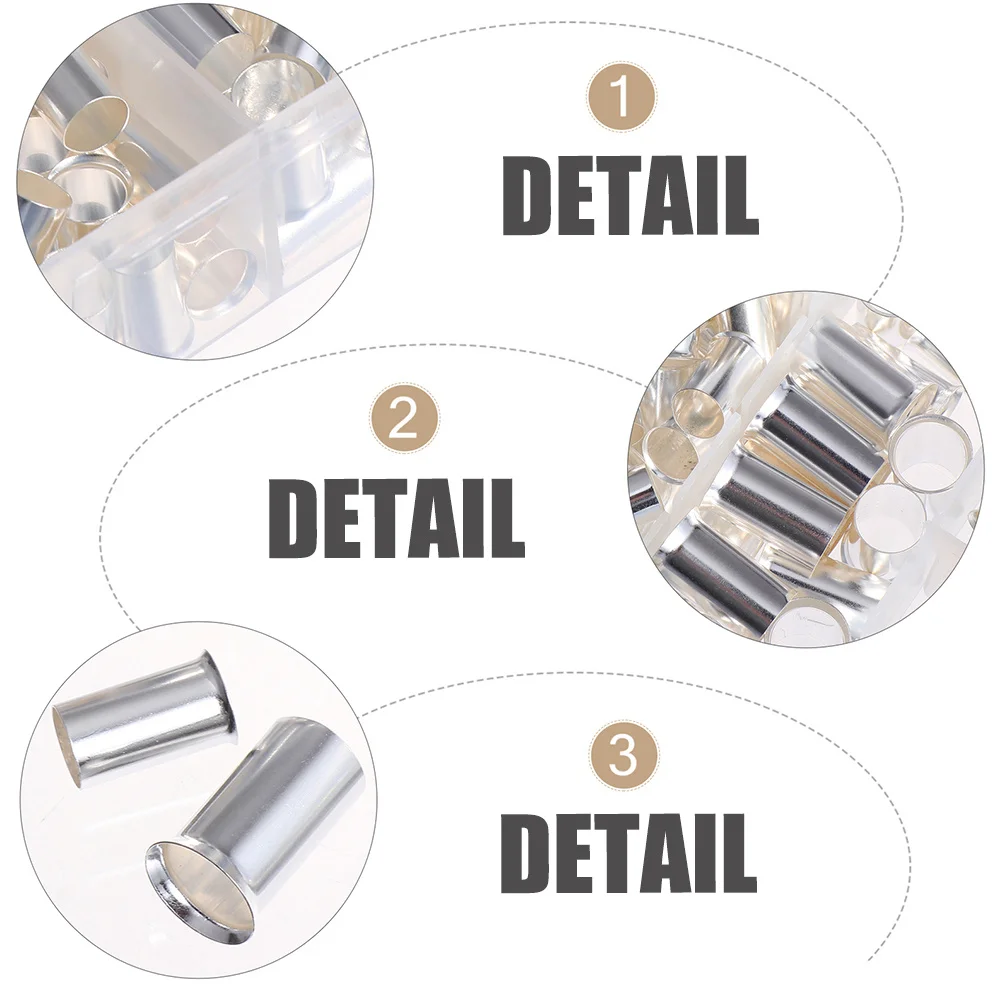 1
DETAIL

2
DETAIL

3
DETAIL