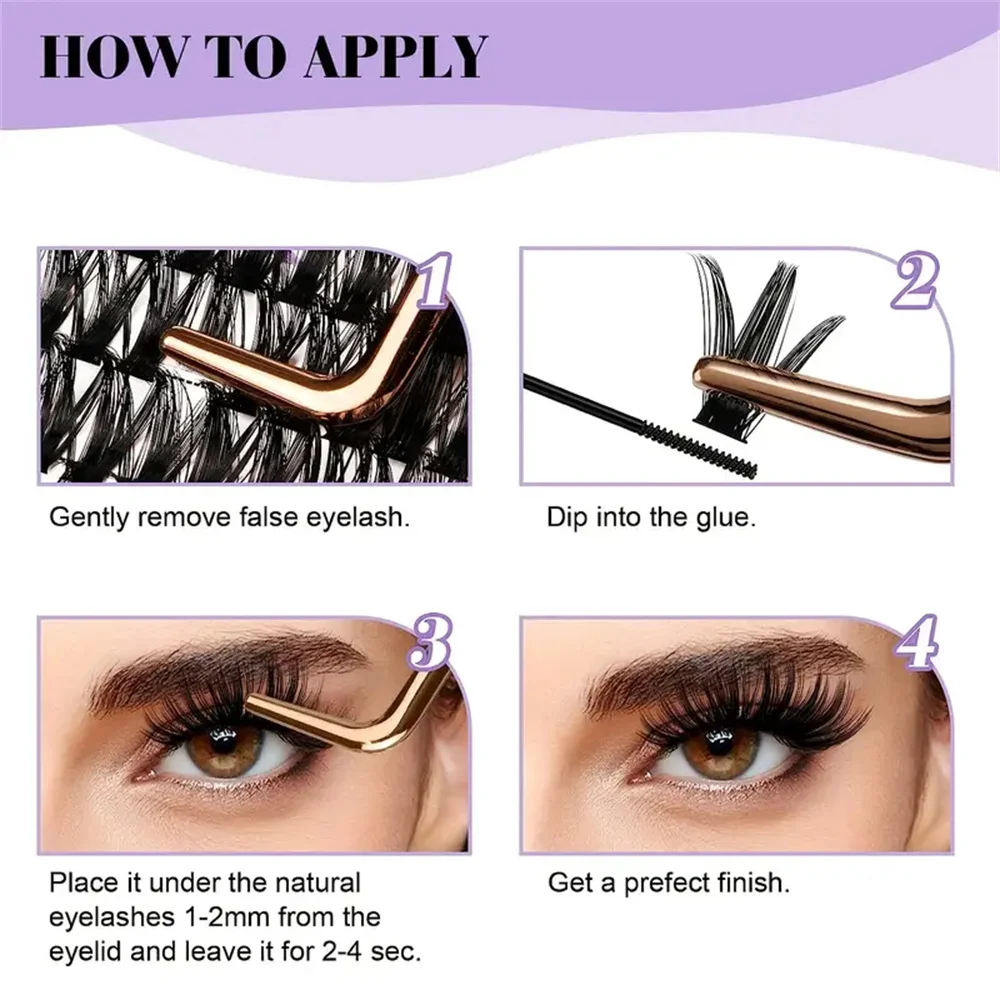 HOW TO APPLY

1

Gently remove false eyelash.

2

Dip into the glue.

3

Place it under the natural eyelashes 1-2mm from the eyelid and leave it for 2-4 sec.

4

Get a prefect finish.