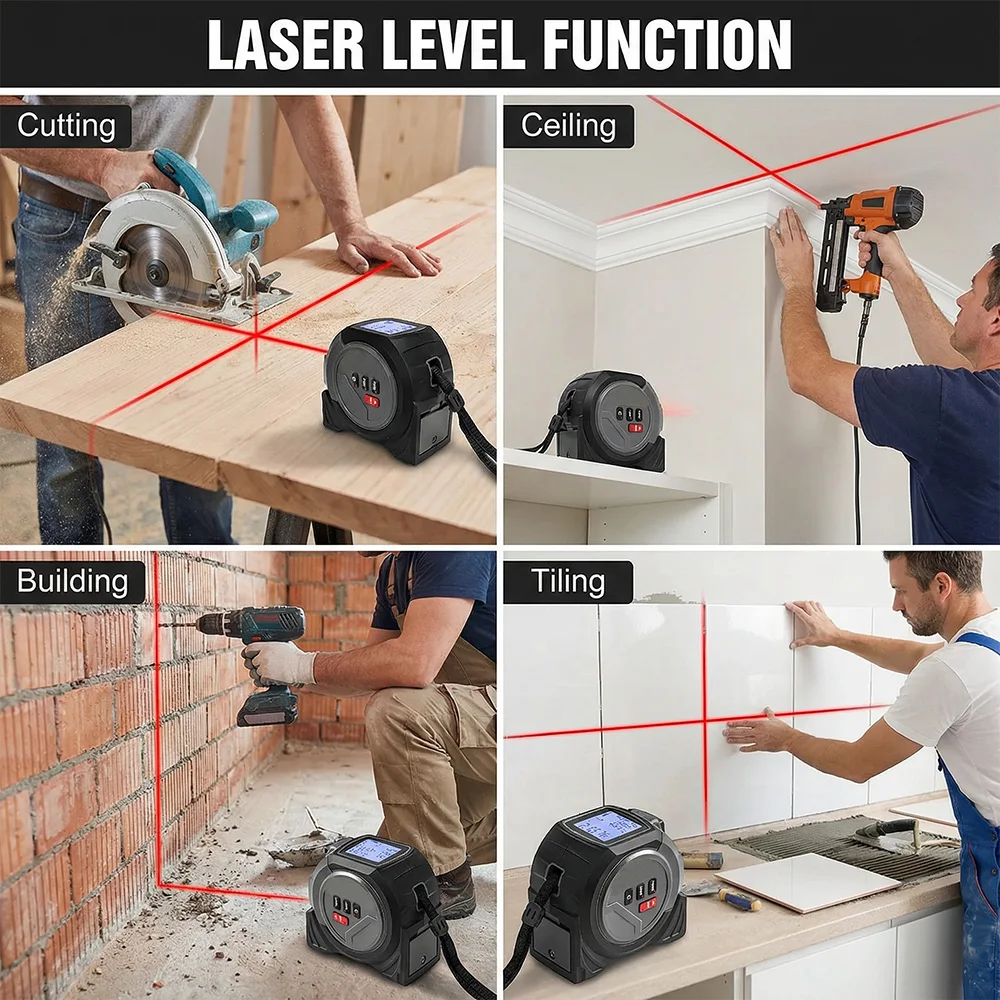 LASER LEVEL FUNCTION

Cutting

Ceiling

Building

Tiling