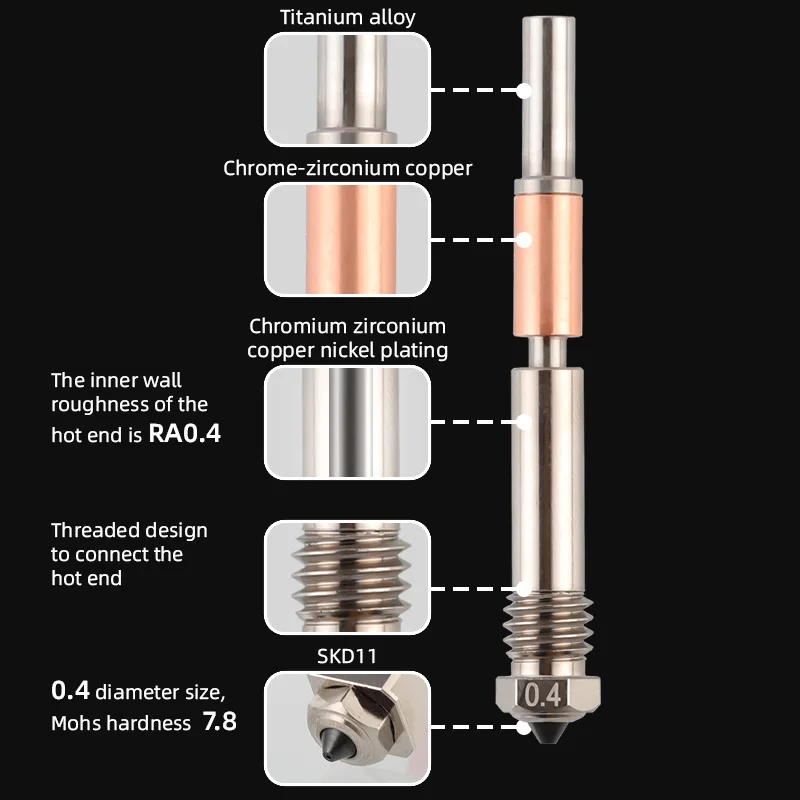 Titanium alloy

Chrome-zirconium copper

Chromium zirconium copper nickel plating

The inner wall roughness of the hot end is RA0.4

Threaded design to connect the hot end

SKD11

0.4 diameter size, Mohs hardness 7.8

0.4