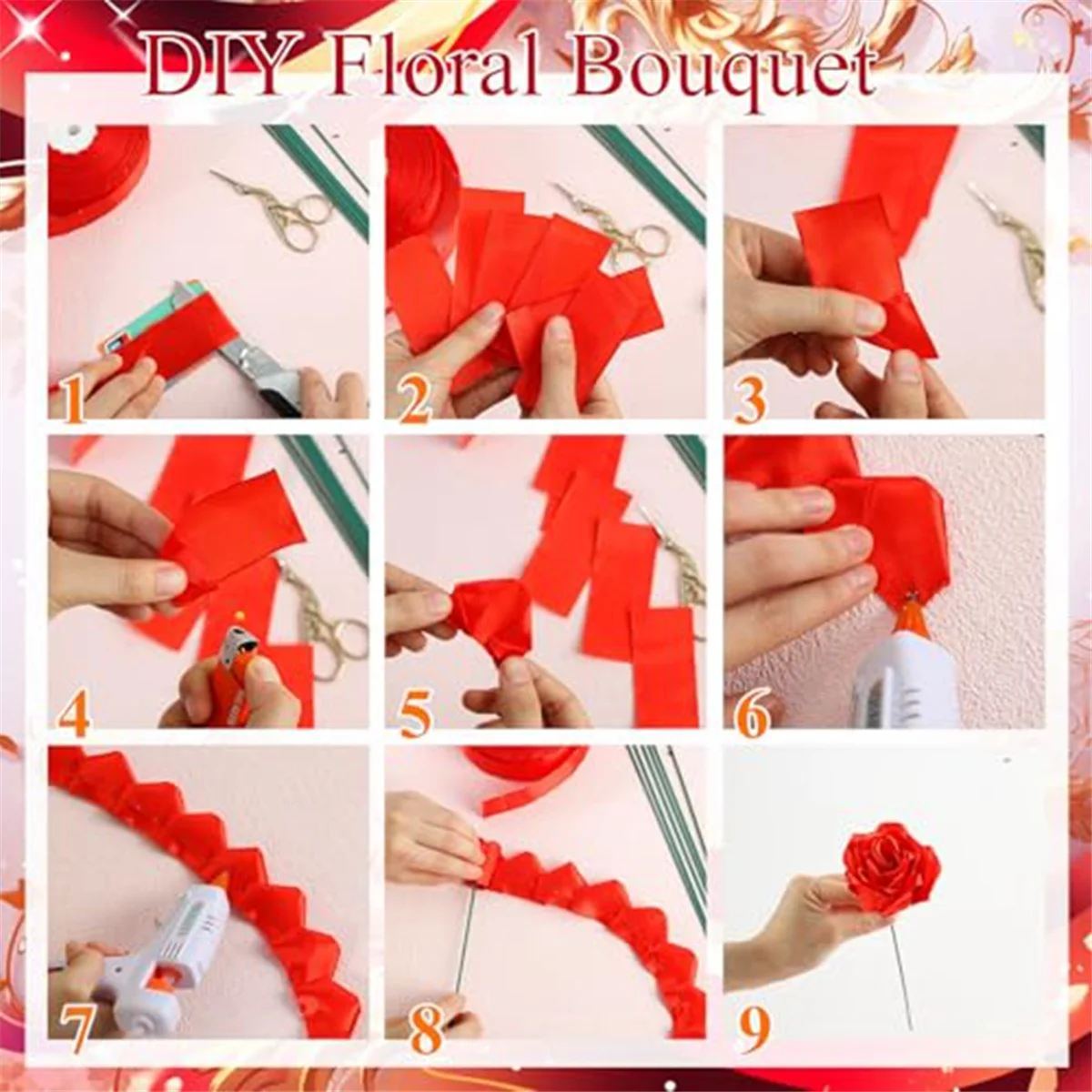 DIY Floral Bouquet

1

2

3

4

5

6

7

8

9