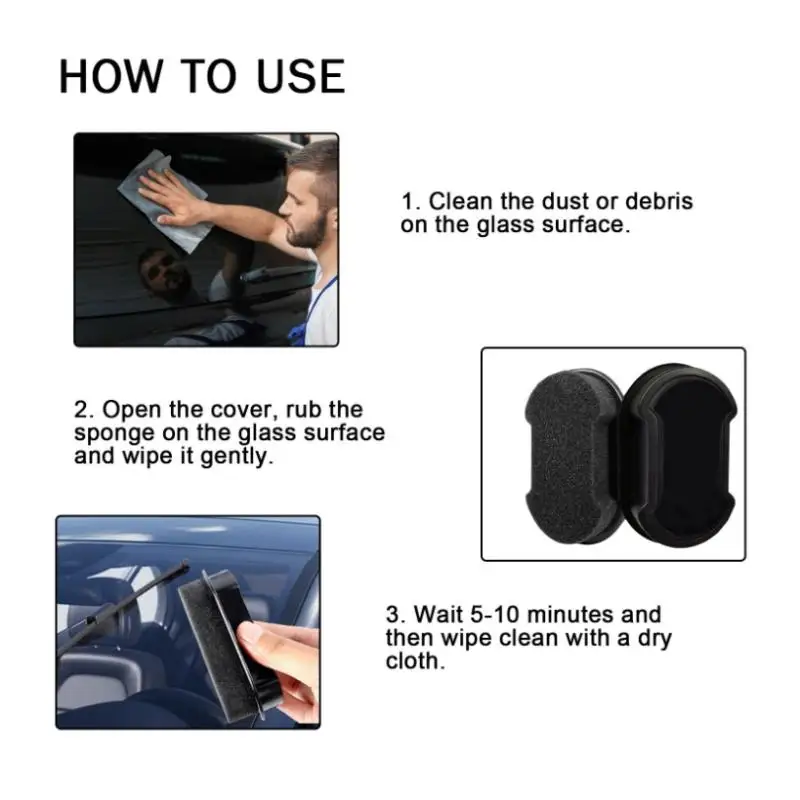 HOW TO USE

1. Clean the dust or debris on the glass surface.

2. Open the cover, rub the sponge on the glass surface and wipe it gently.

3. Wait 5-10 minutes and then wipe clean with a dry cloth.