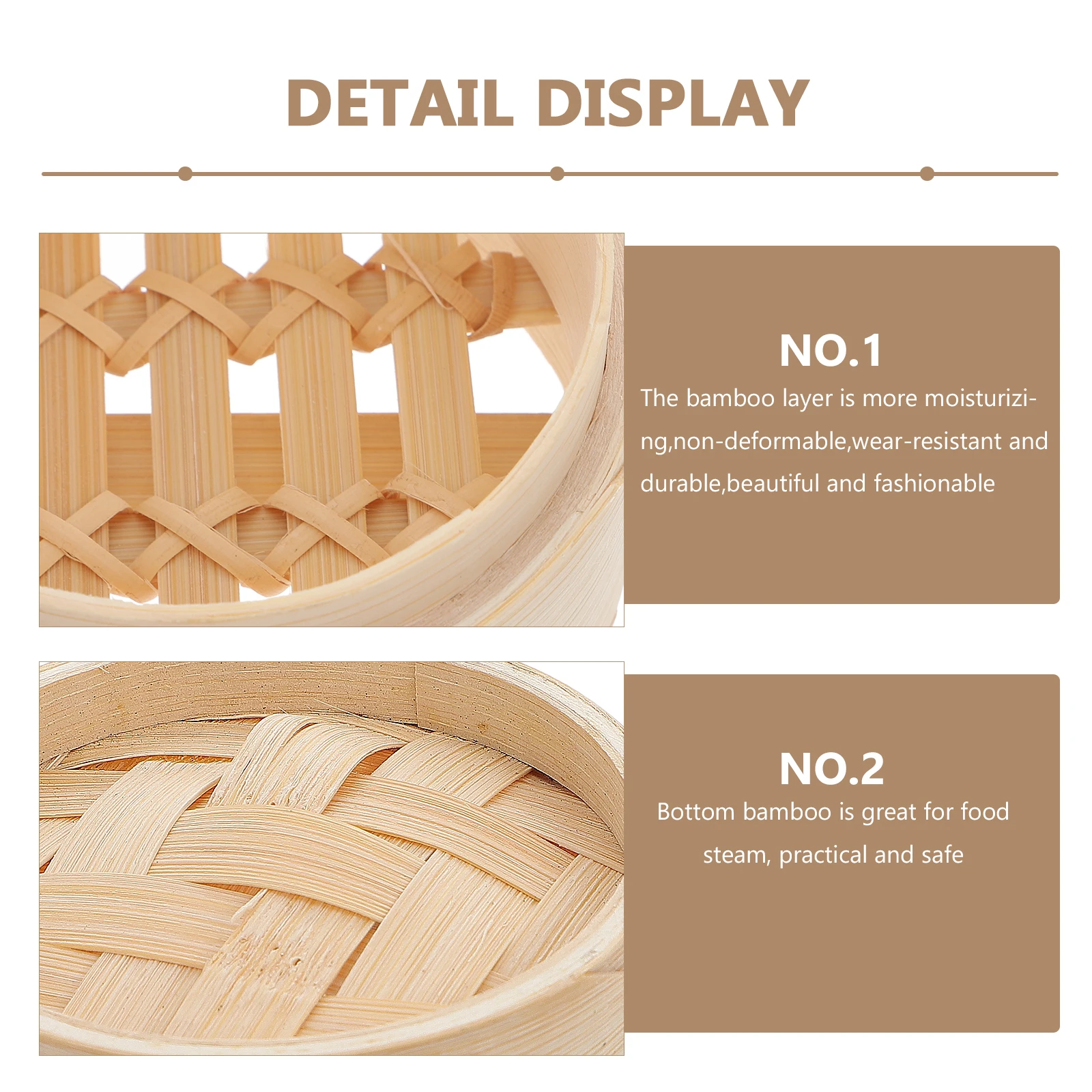 DETAIL DISPLAY

NO.1

The bamboo layer is more moisturizing,non-deformable,wear-resistant and durable,beautiful and fashionable

NO.2

Bottom bamboo is great for food steam, practical and safe