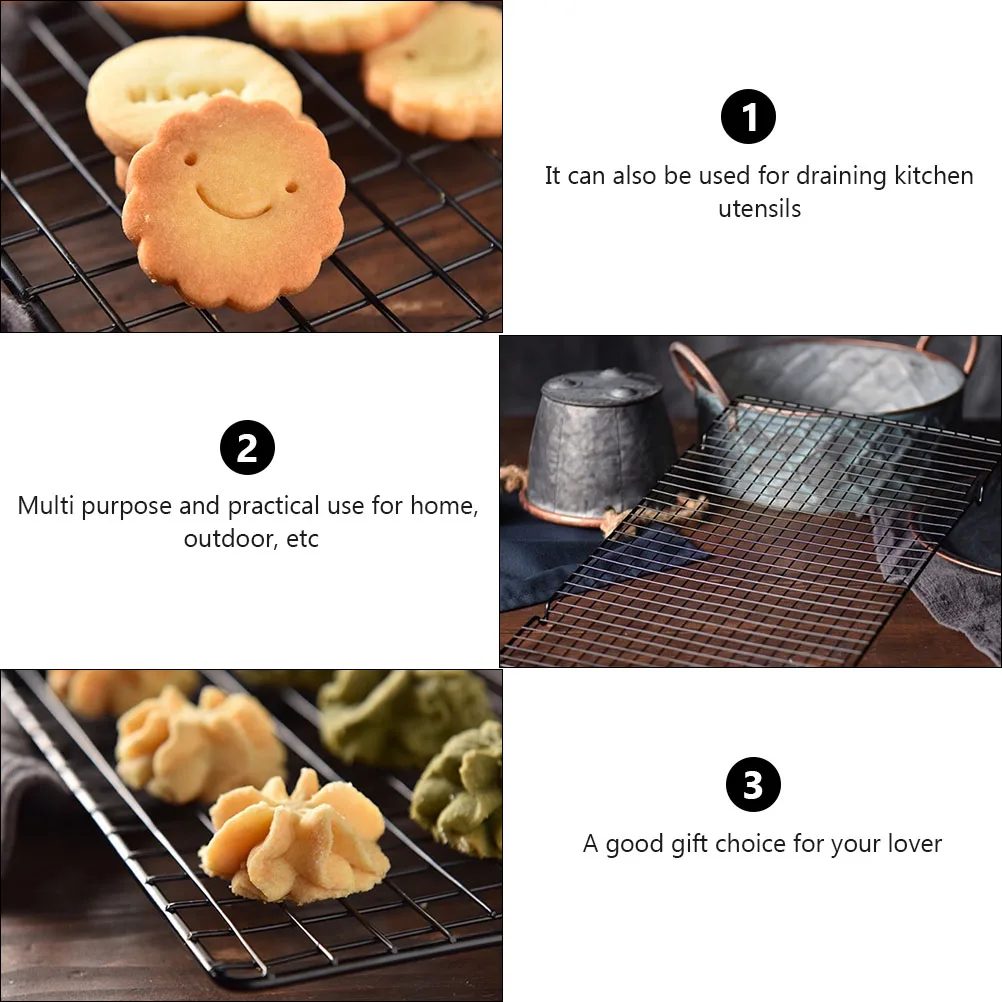 1

It can also be used for draining kitchen utensils

2

Multi purpose and practical use for home, outdoor, etc

3

A good gift choice for your lover