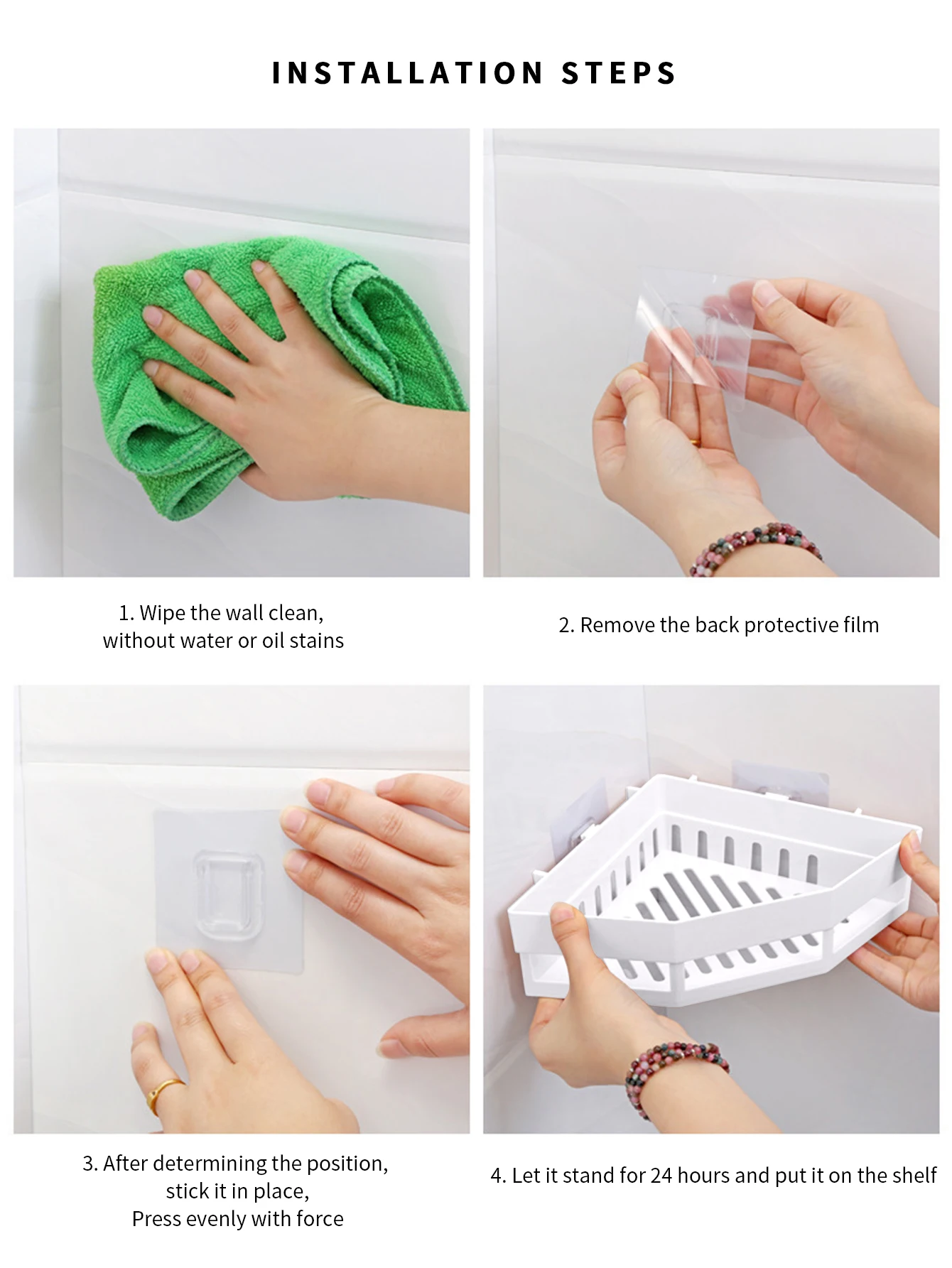 INSTALLATION STEPS

1. Wipe the wall clean, without water or oil stains

2. Remove the back protective film

3. After determining the position, stick it in place, Press evenly with force

4. Let it stand for 24 hours and put it on the shelf