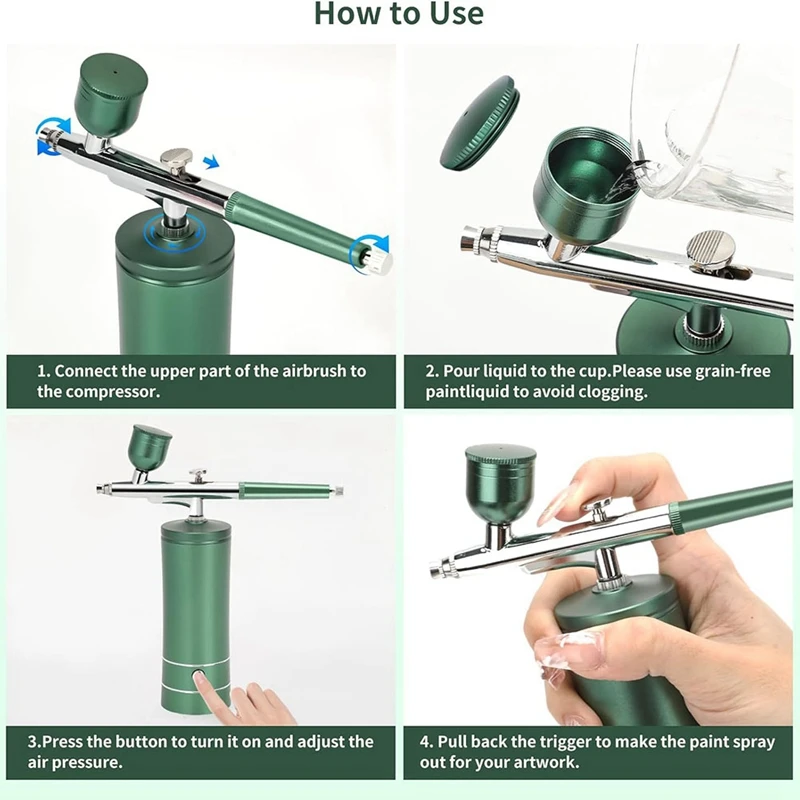 How to Use

1. Connect the upper part of the airbrush to the compressor.

2. Pour liquid to the cup.Please use grain-free paintliquid to avoid clogging.

3.Press the button to turn it on and adjust the air pressure.

4. Pull back the trigger to make the paint spray out for your artwork.