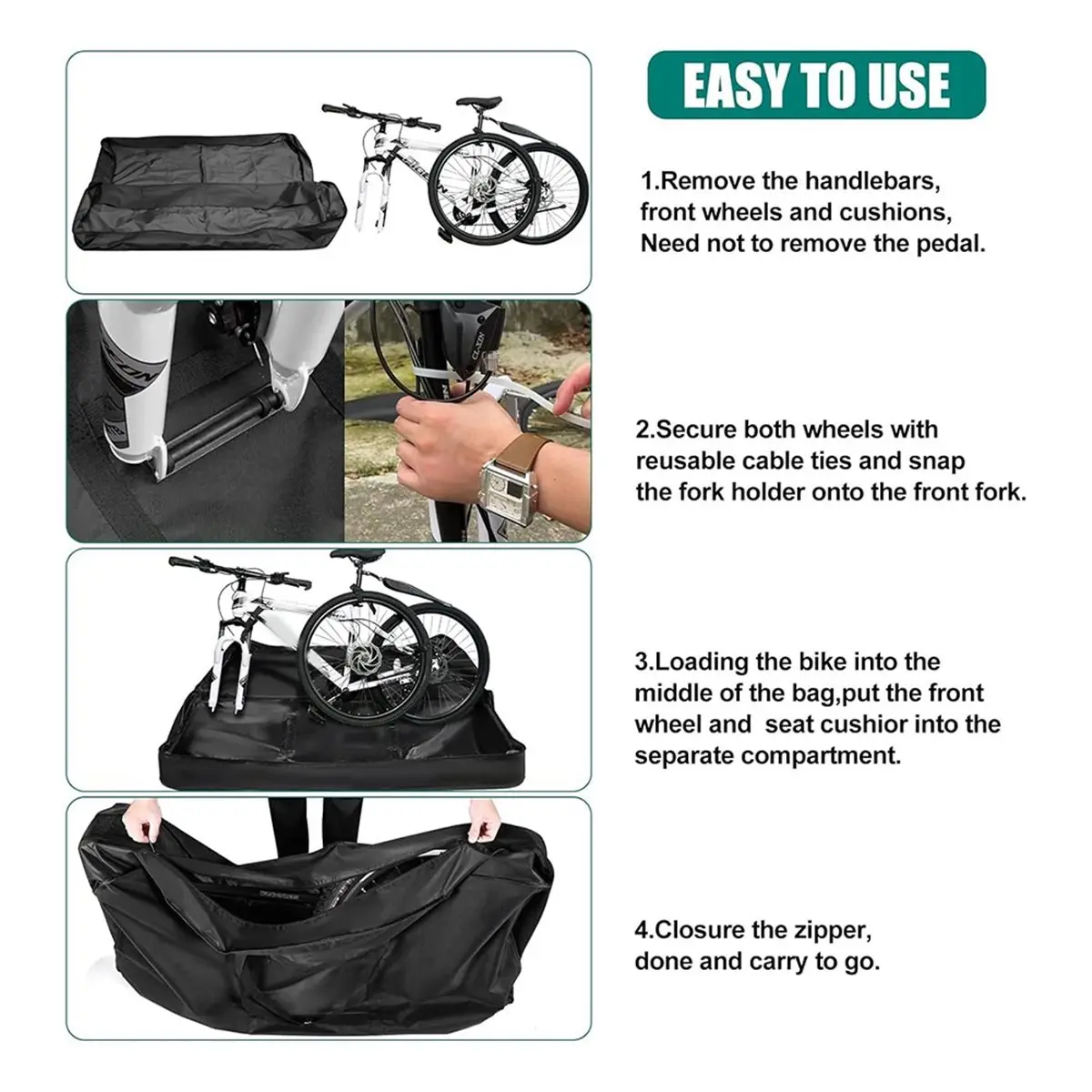 EASY TO USE

1.Remove the handlebars, front wheels and cushions, Need not to remove the pedal.

2.Secure both wheels with reusable cable ties and snap the fork holder onto the front fork.

3.Loading the bike into the middle of the bag,put the front wheel and seat cushior into the separate compartment.

4.Closure the zipper, done and carry to go.