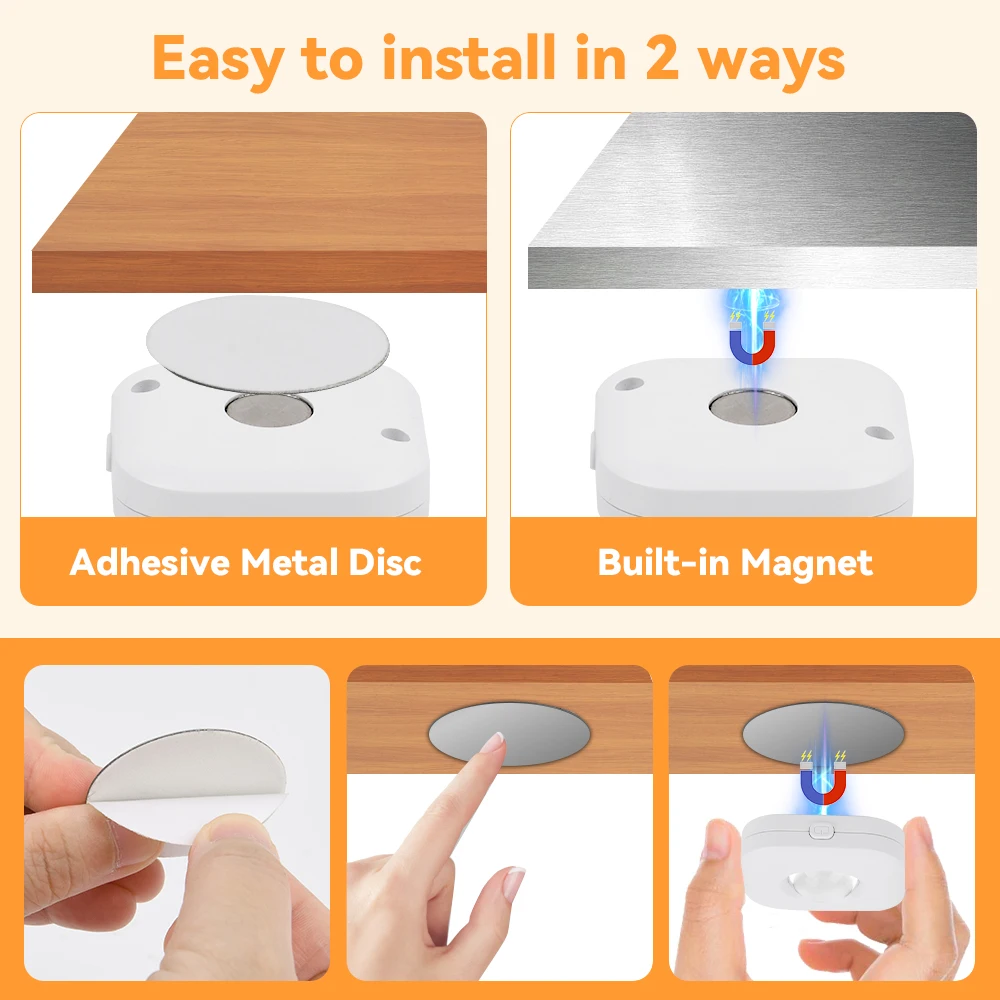 Easy to install in 2 ways

Adhesive Metal Disc

Built-in Magnet