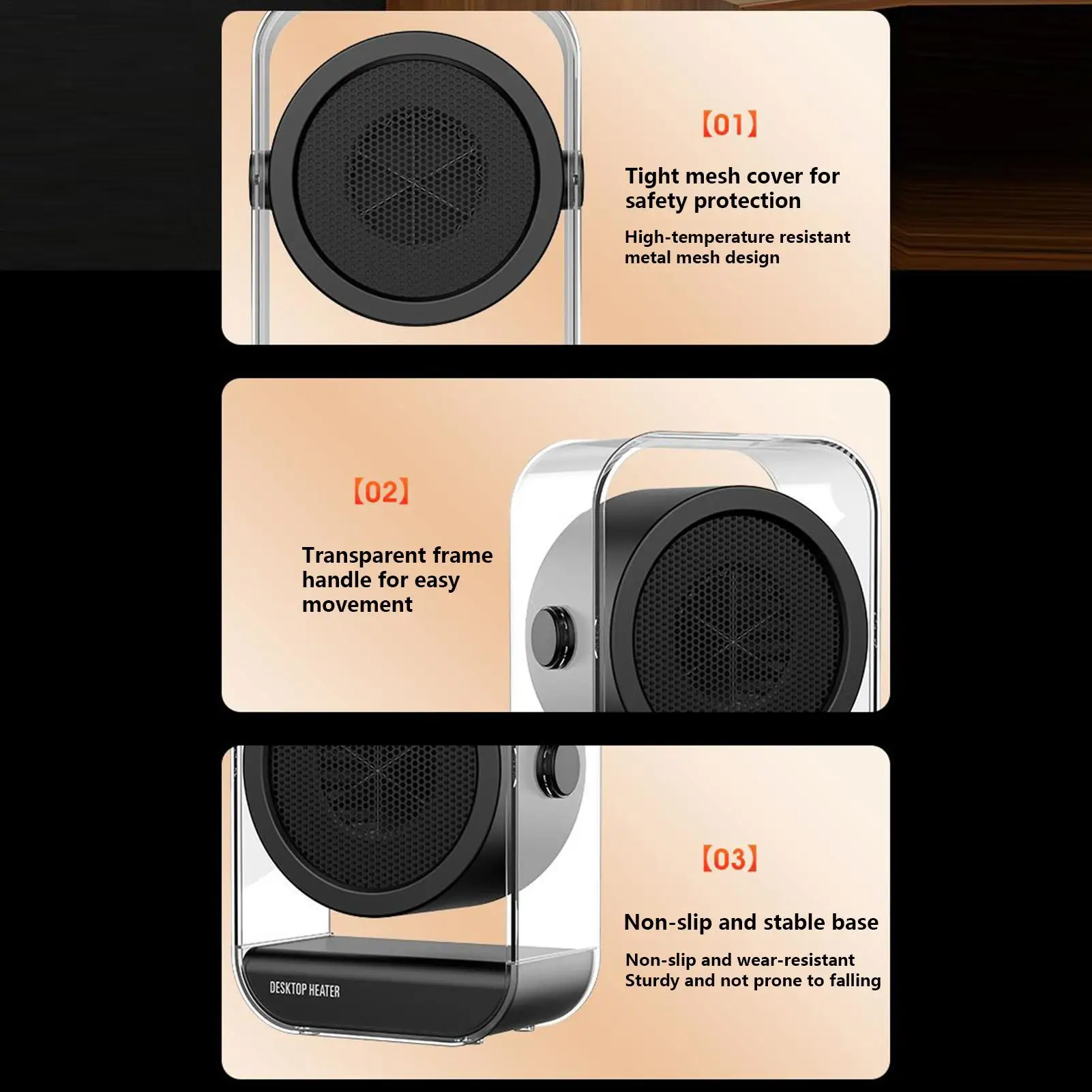 【01】

Tight mesh cover for safety protection

High-temperature resistant metal mesh design

【02】

Transparent frame handle for easy movement

DESKTOP HEATER

【03】

Non-slip and stable base

Non-slip and wear-resistant
Sturdy and not prone to falling