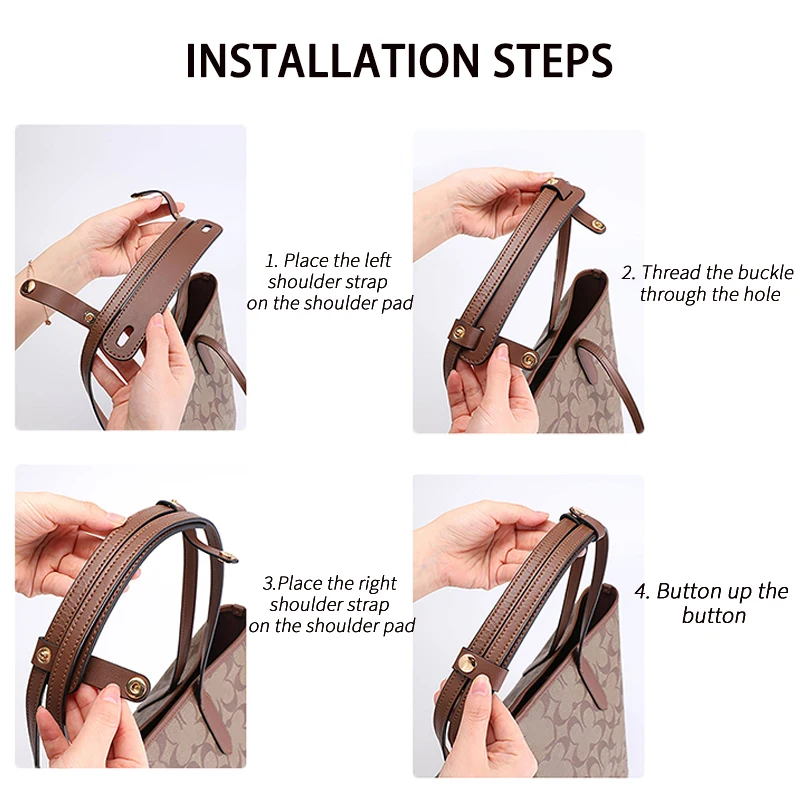 INSTALLATION STEPS

1. Place the left shoulder strap on the shoulder pad

2. Thread the buckle through the hole

3.Place the right shoulder strap on the shoulder pad

4. Button up the button