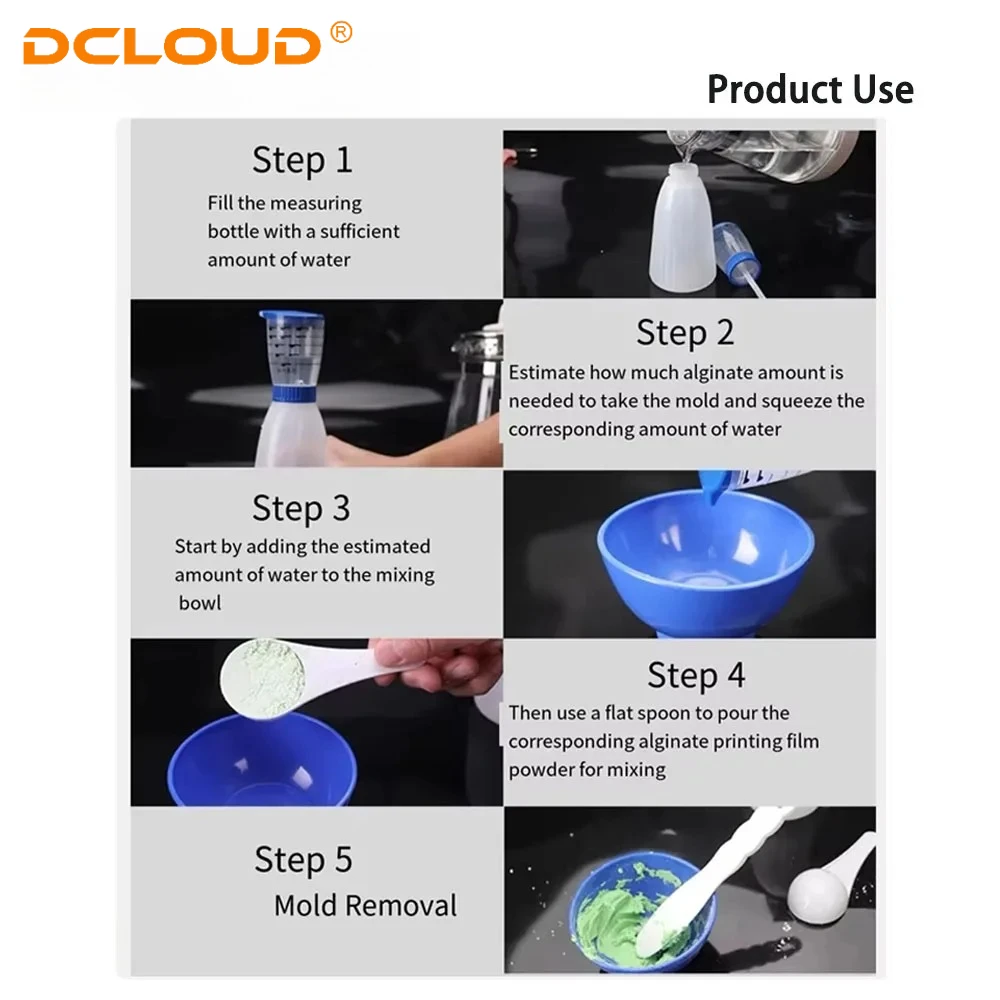 DCLOUD®

Product Use

Step 1
Fill the measuring bottle with a sufficient amount of water

Step 2
Estimate how much alginate amount is needed to take the mold and squeeze the corresponding amount of water

Step 3
Start by adding the estimated amount of water to the mixing bowl

Step 4
Then use a flat spoon to pour the corresponding alginate printing film powder for mixing

Step 5
Mold Removal