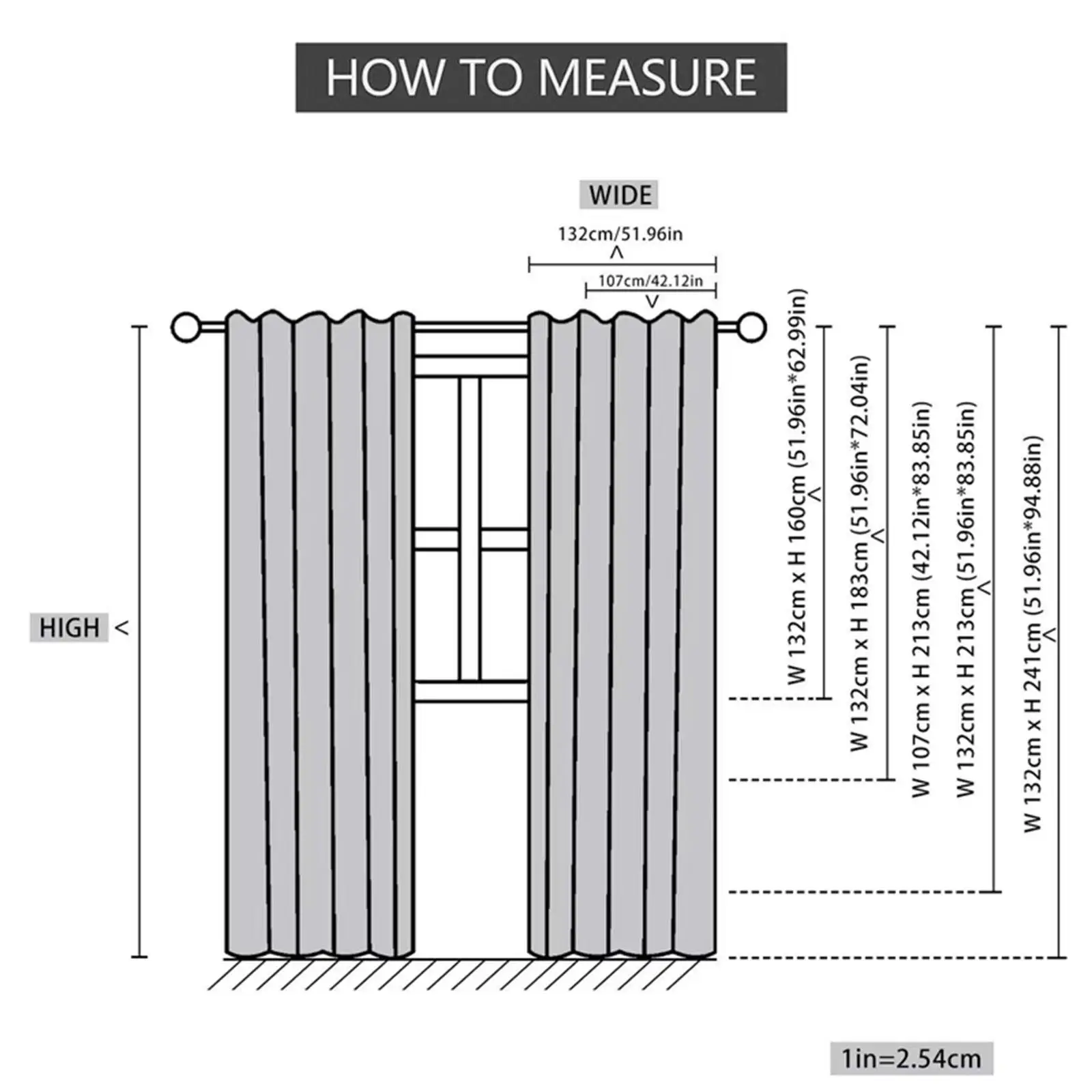 HOW TO MEASURE

WIDE

132cm/51.96in

107cm/42.12in

HIGH

W 132cm x H 160cm (51.96in*62.99in)

W 132cm x H 183cm (51.96in*72.04in)

W 107cm x H 213cm (42.12in*83.85in)

W 132cm x H 213cm (51.96in*83.85in)

W 132cm x H 241cm (51.96in*94.88in)

1in=2.54cm