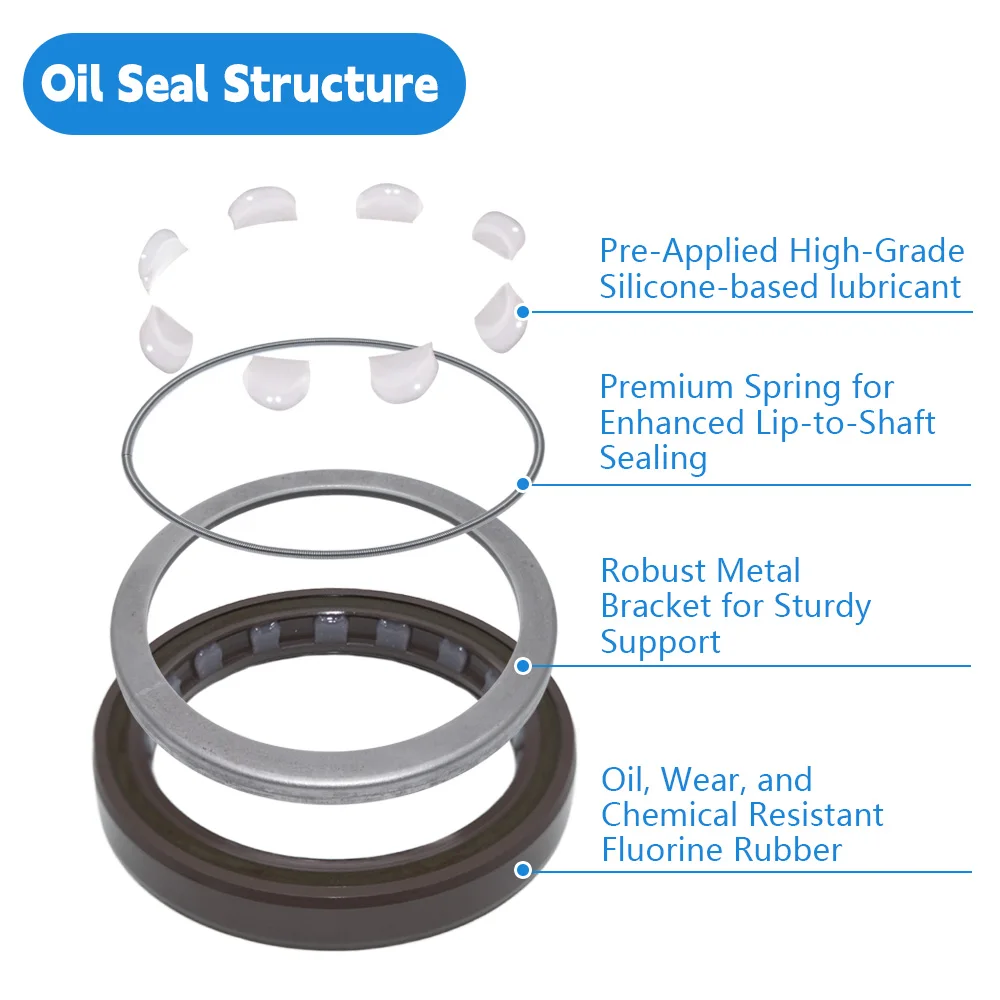 Oil Seal Structure

Pre-Applied High-Grade Silicone-based lubricant

Premium Spring for Enhanced Lip-to-Shaft Sealing

Robust Metal Bracket for Sturdy Support

Oil, Wear, and Chemical Resistant Fluorine Rubber