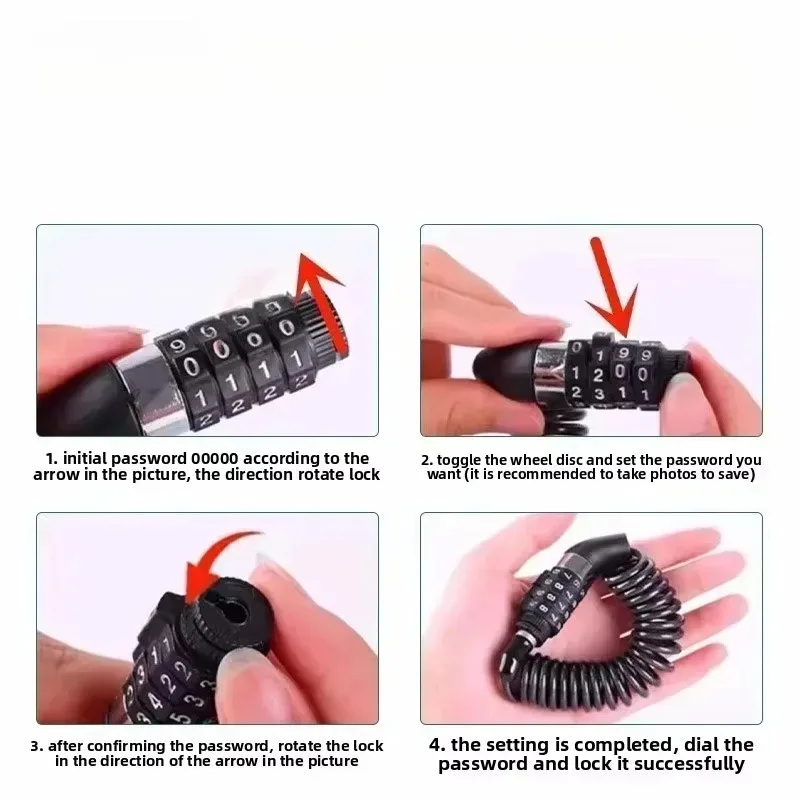 1. initial password 00000 according to the arrow in the picture, the direction rotate lock

2. toggle the wheel disc and set the password you want (it is recommended to take photos to save)

3. after confirming the password, rotate the lock in the direction of the arrow in the picture

4. the setting is completed, dial the password and lock it successfully