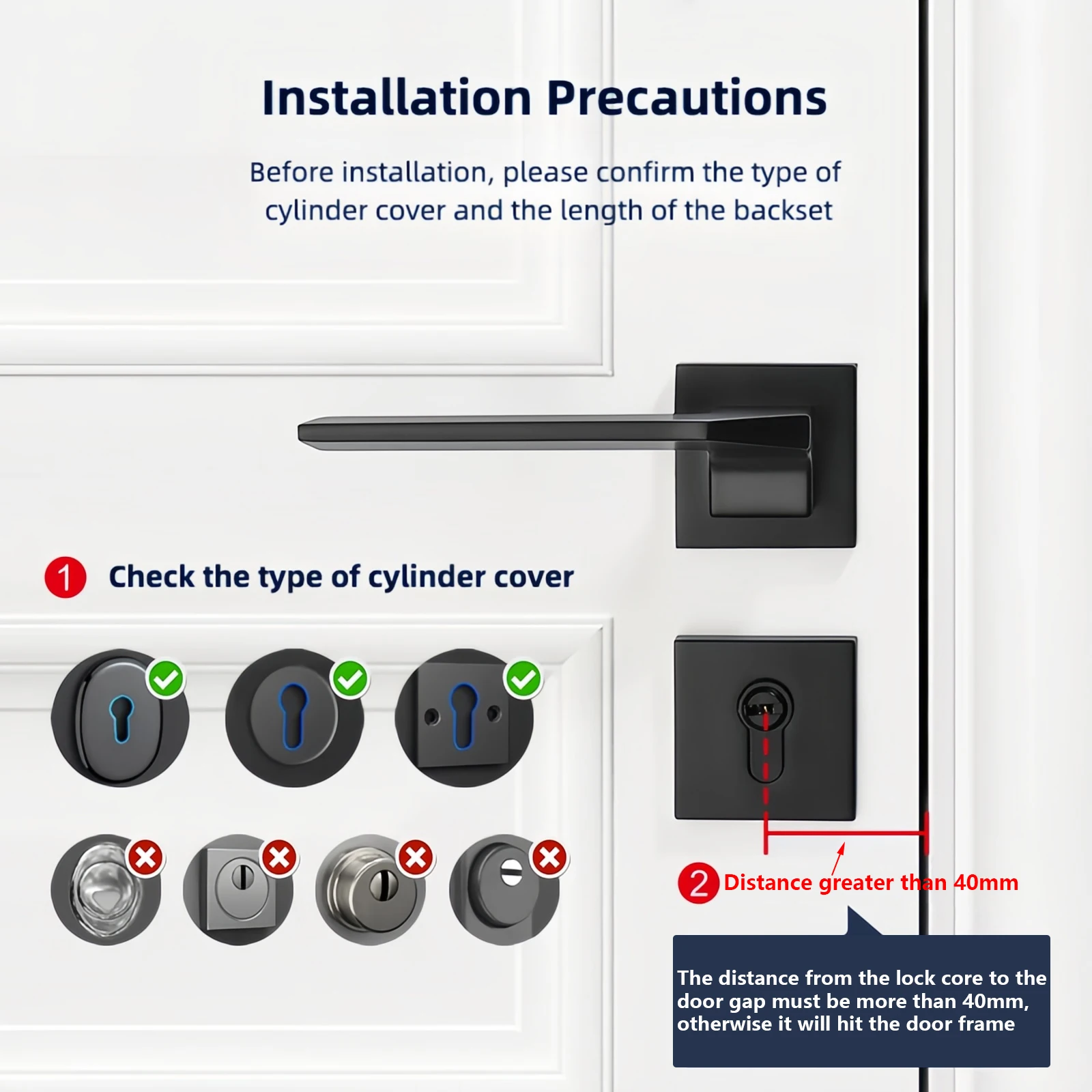 Installation Precautions

Before installation, please confirm the type of cylinder cover and the length of the backset

1 Check the type of cylinder cover

2 Distance greater than 40mm

The distance from the lock core to the door gap must be more than 40mm, otherwise it will hit the door frame