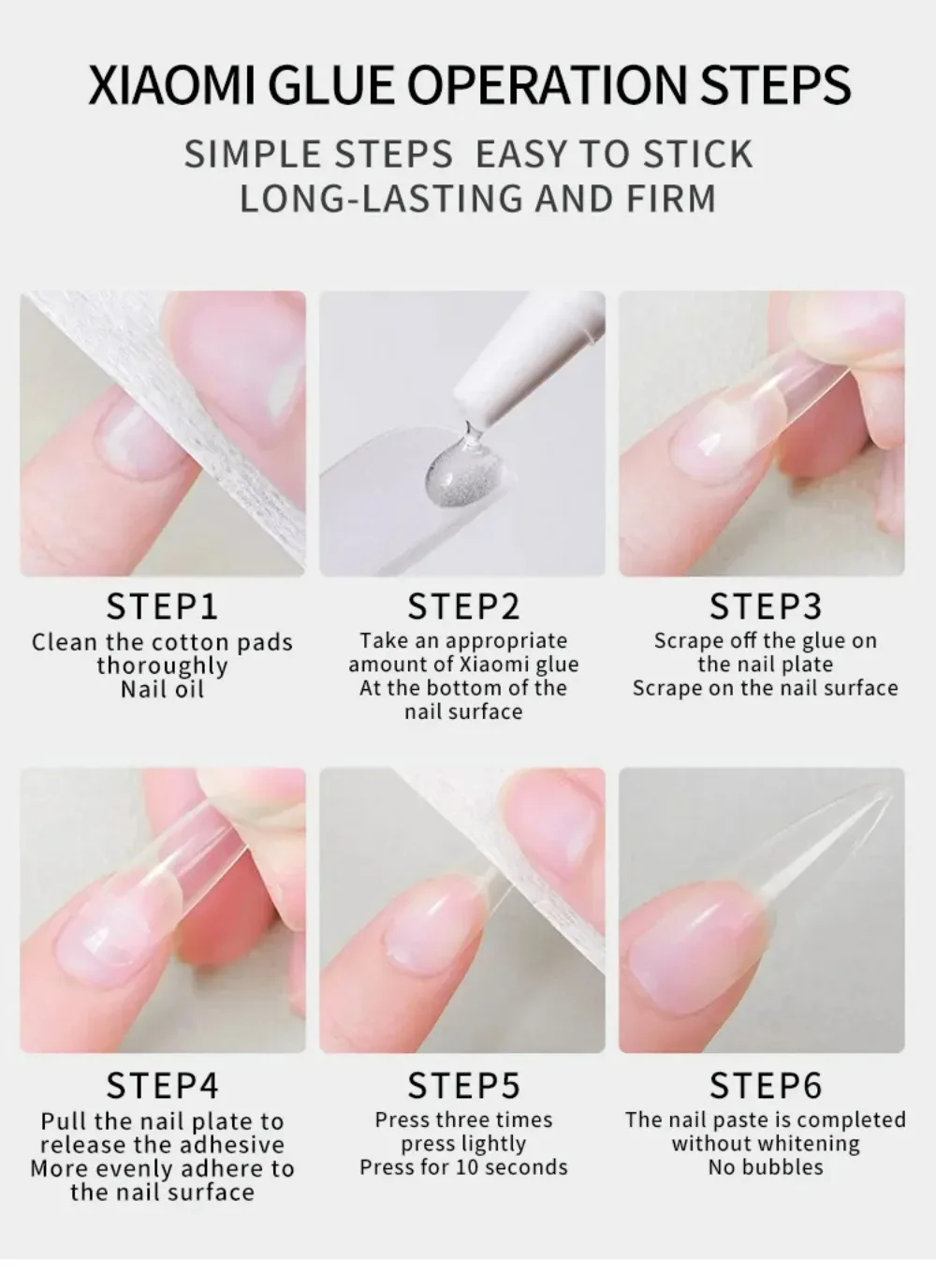 XIAOMI GLUE OPERATION STEPS

SIMPLE STEPS EASY TO STICK
LONG-LASTING AND FIRM

STEP1
Clean the cotton pads thoroughly
Nail oil

STEP2
Take an appropriate amount of Xiaomi glue
At the bottom of the nail surface

STEP3
Scrape off the glue on the nail plate
Scrape on the nail surface

STEP4
Pull the nail plate to release the adhesive
More evenly adhere to the nail surface

STEP5
Press three times press lightly
Press for 10 seconds

STEP6
The nail paste is completed without whitening
No bubbles