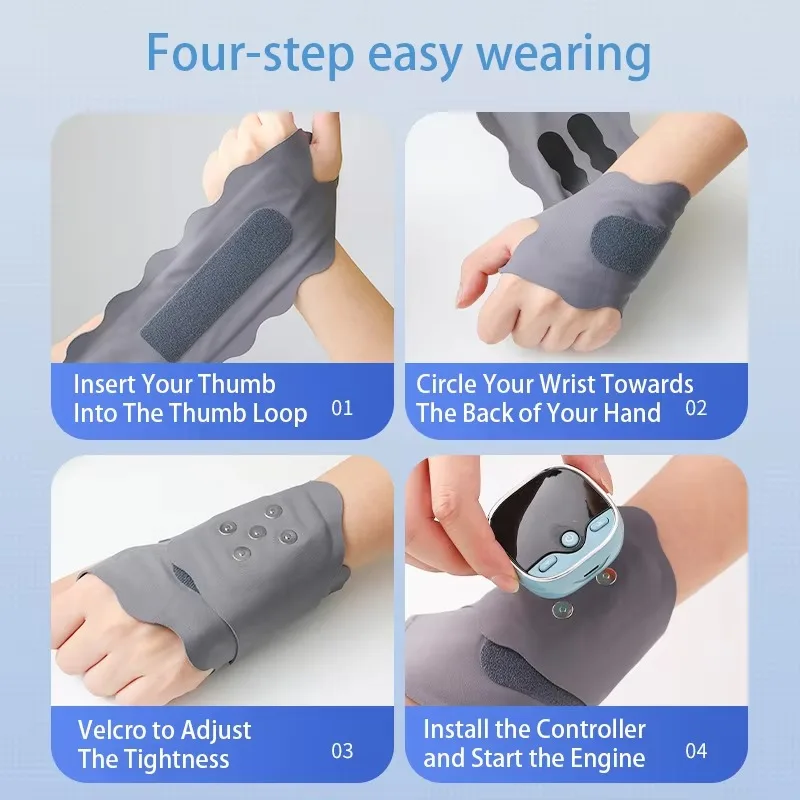 Four-step easy wearing

Insert Your Thumb Into The Thumb Loop 01

Circle Your Wrist Towards The Back of Your Hand 02

Velcro to Adjust The Tightness 03

Install the Controller and Start the Engine 04