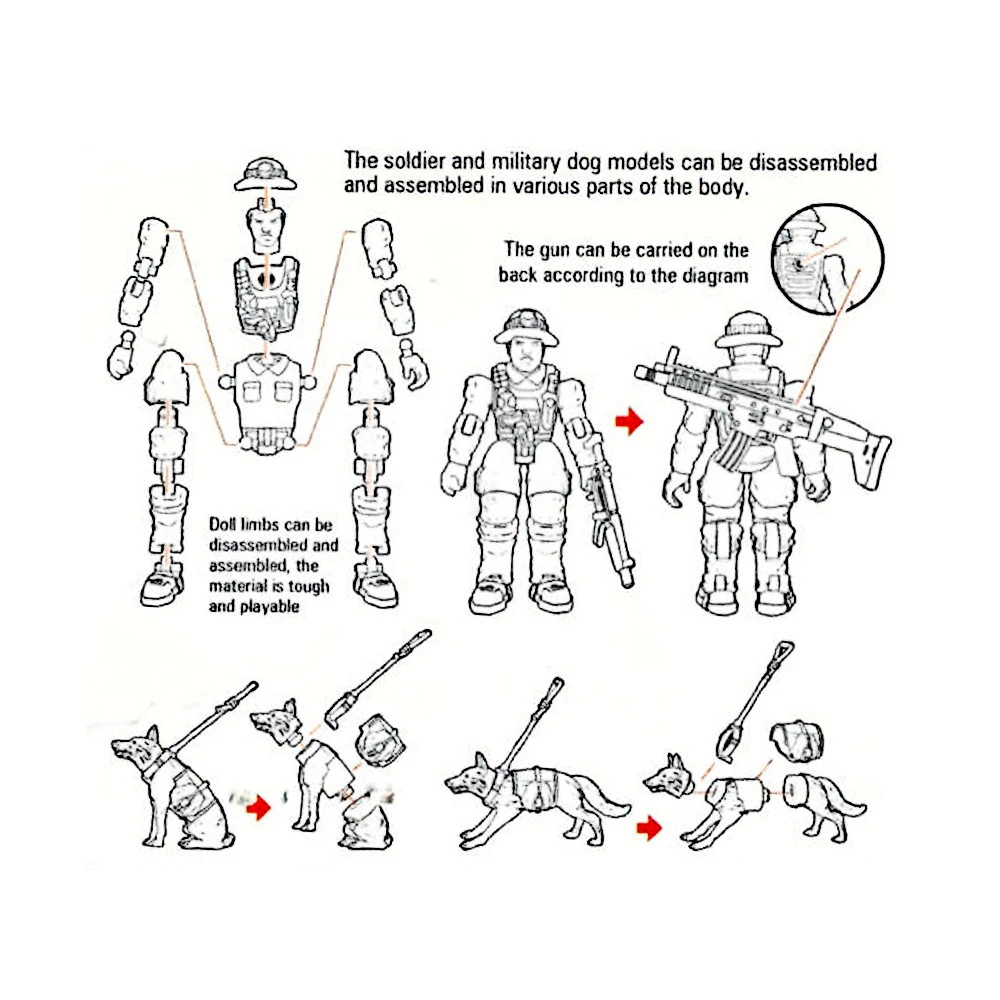 The soldier and military dog models can be disassembled and assembled in various parts of the body.

The gun can be carried on the back according to the diagram

Doll limbs can be disassembled and assembled, the material is tough and playable