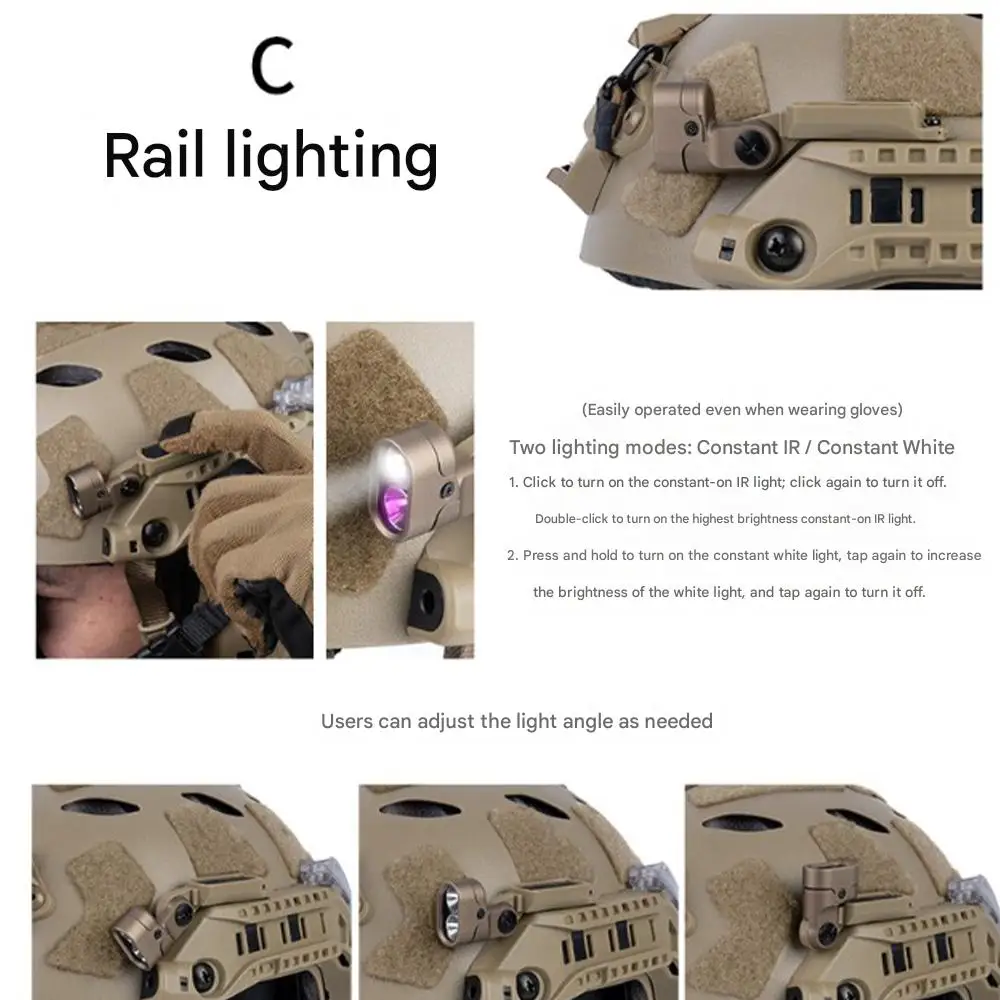 C
Rail lighting

(Easily operated even when wearing gloves)

Two lighting modes: Constant IR / Constant White

1. Click to turn on the constant-on IR light; click again to turn it off.

Double-click to turn on the highest brightness constant-on IR light.

2. Press and hold to turn on the constant white light, tap again to increase the brightness of the white light, and tap again to turn it off.

Users can adjust the light angle as needed