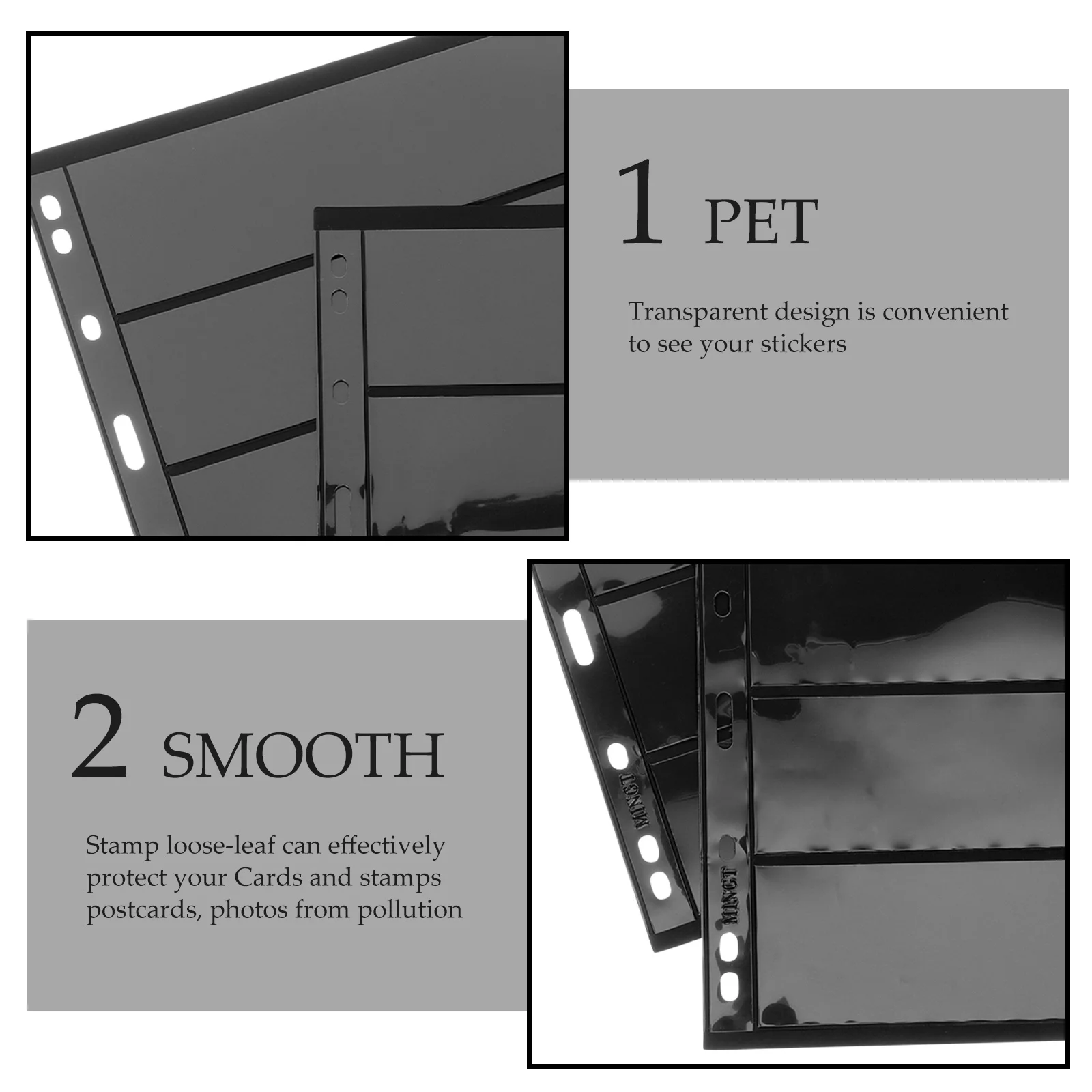 1 PET

Transparent design is convenient to see your stickers

2 SMOOTH

Stamp loose-leaf can effectively protect your Cards and stamps postcards, photos from pollution

MINGT

MINGT