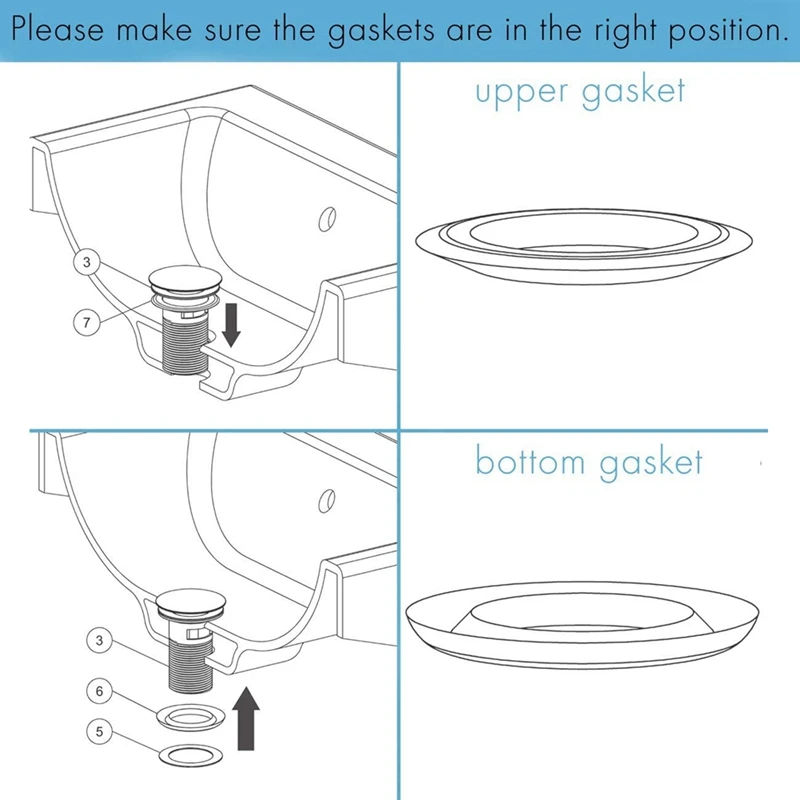 Please make sure the gaskets are in the right position.

3

7

upper gasket

3

6

5

bottom gasket