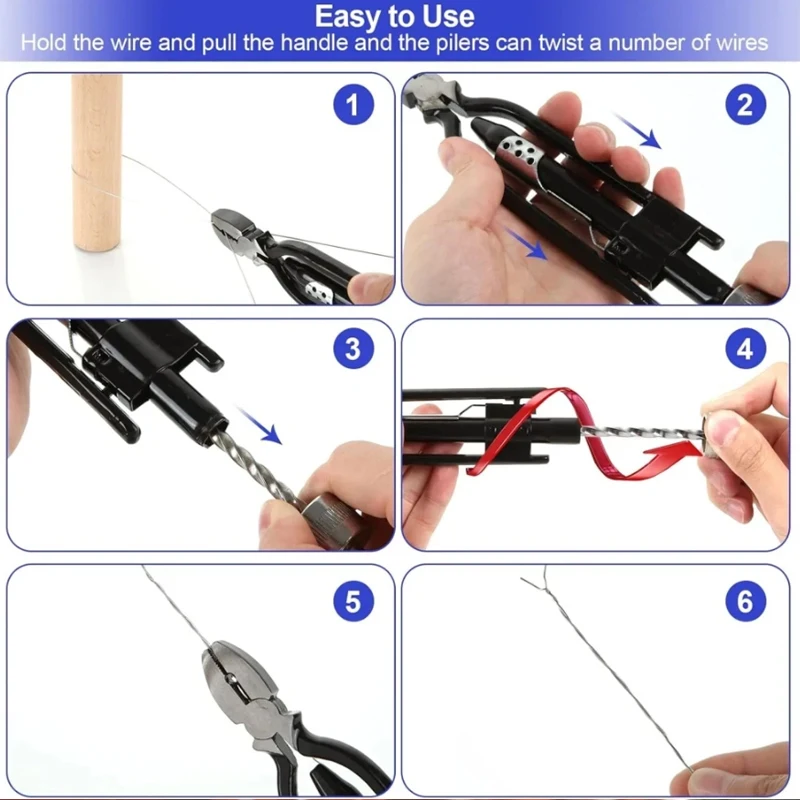 Easy to Use
Hold the wire and pull the handle and the pilers can twist a number of wires

1

2

3

4

5

6