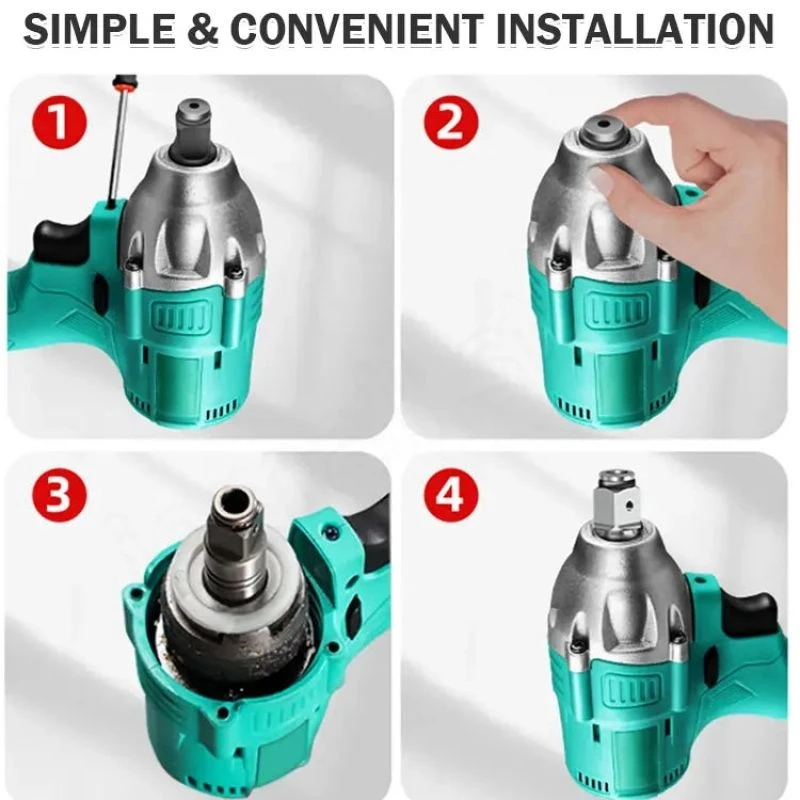 SIMPLE & CONVENIENT INSTALLATION

1

2

3

4