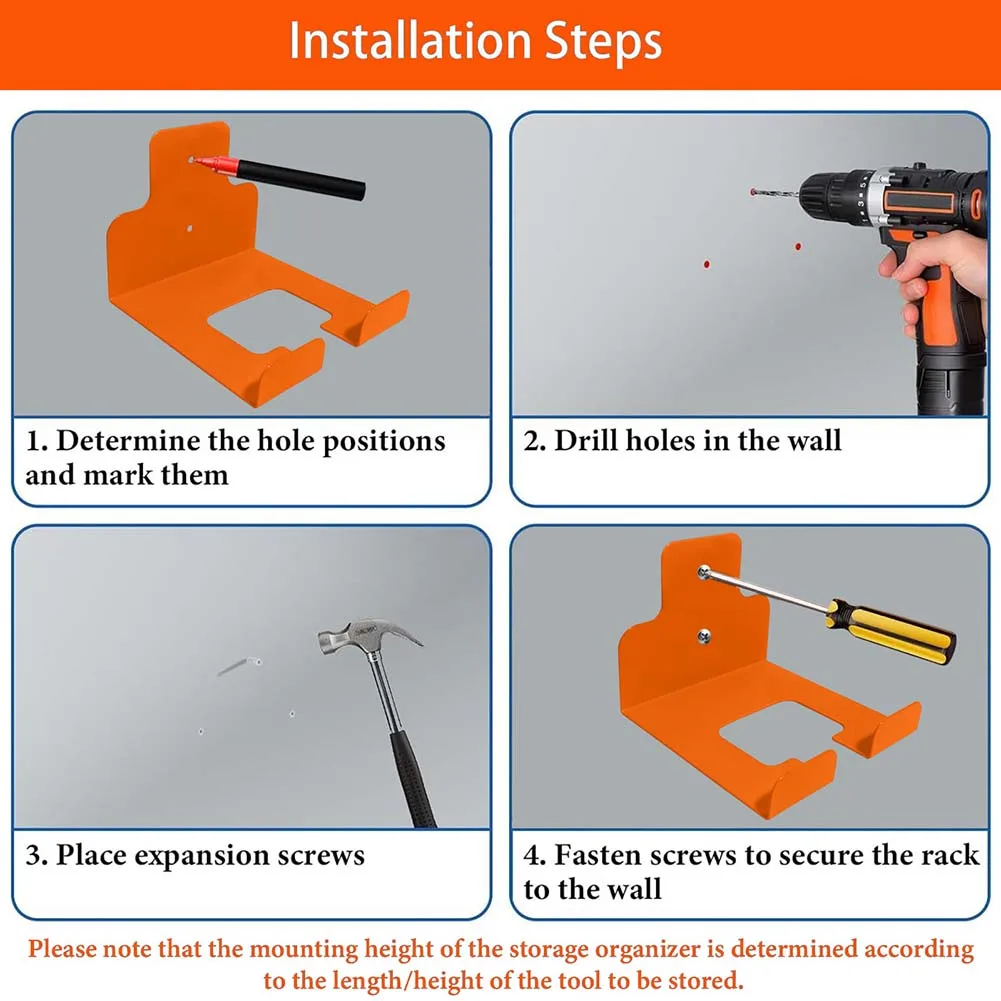 Installation Steps

1. Determine the hole positions and mark them

2. Drill holes in the wall

3. Place expansion screws

4. Fasten screws to secure the rack to the wall

Please note that the mounting height of the storage organizer is determined according to the length/height of the tool to be stored.