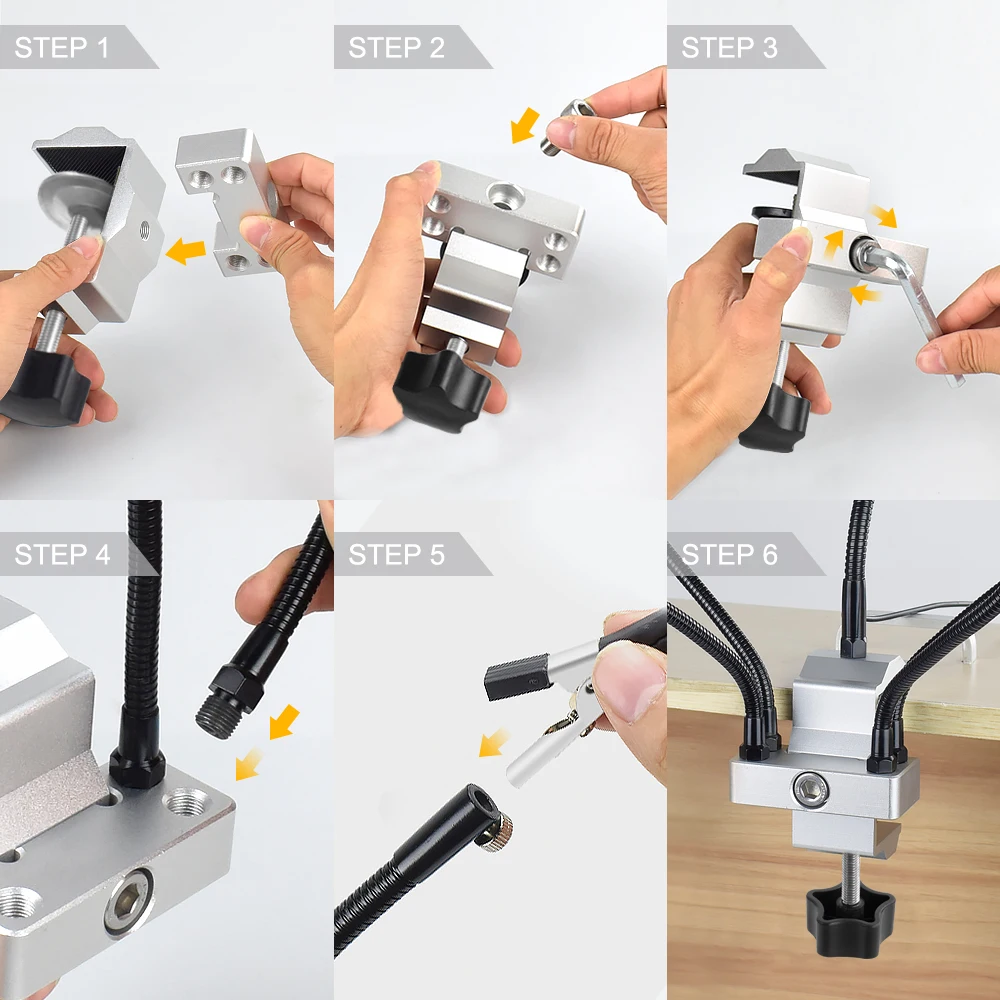 STEP 1

STEP 2

STEP 3

STEP 4

STEP 5

STEP 6