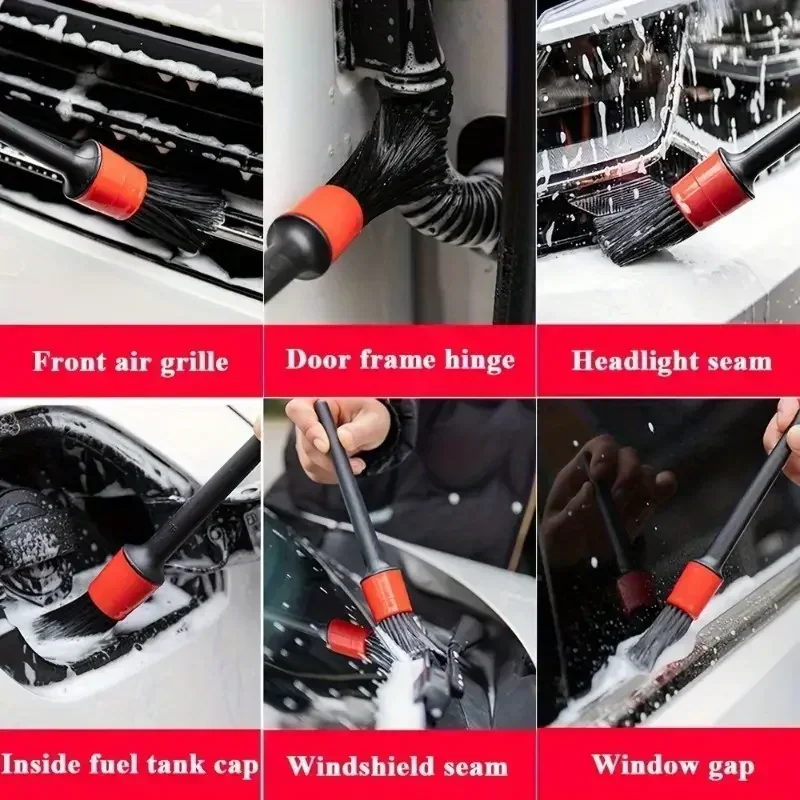 Front air grille

Door frame hinge

Headlight seam

Inside fuel tank cap

Windshield seam

Window gap