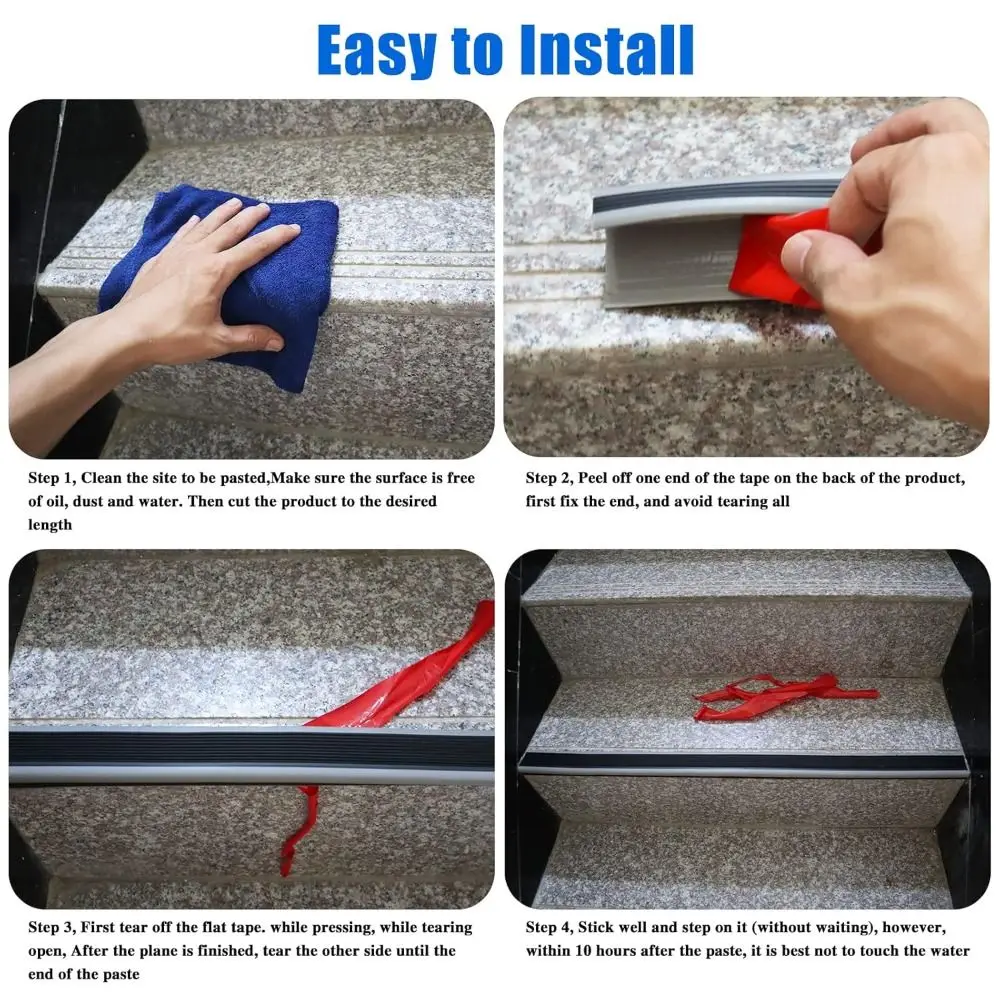 Easy to Install

Step 1, Clean the site to be pasted,Make sure the surface is free of oil, dust and water. Then cut the product to the desired length

Step 2, Peel off one end of the tape on the back of the product, first fix the end, and avoid tearing all

Step 3, First tear off the flat tape. while pressing, while tearing open, After the plane is finished, tear the other side until the end of the paste

Step 4, Stick well and step on it (without waiting), however, within 10 hours after the paste, it is best not to touch the water