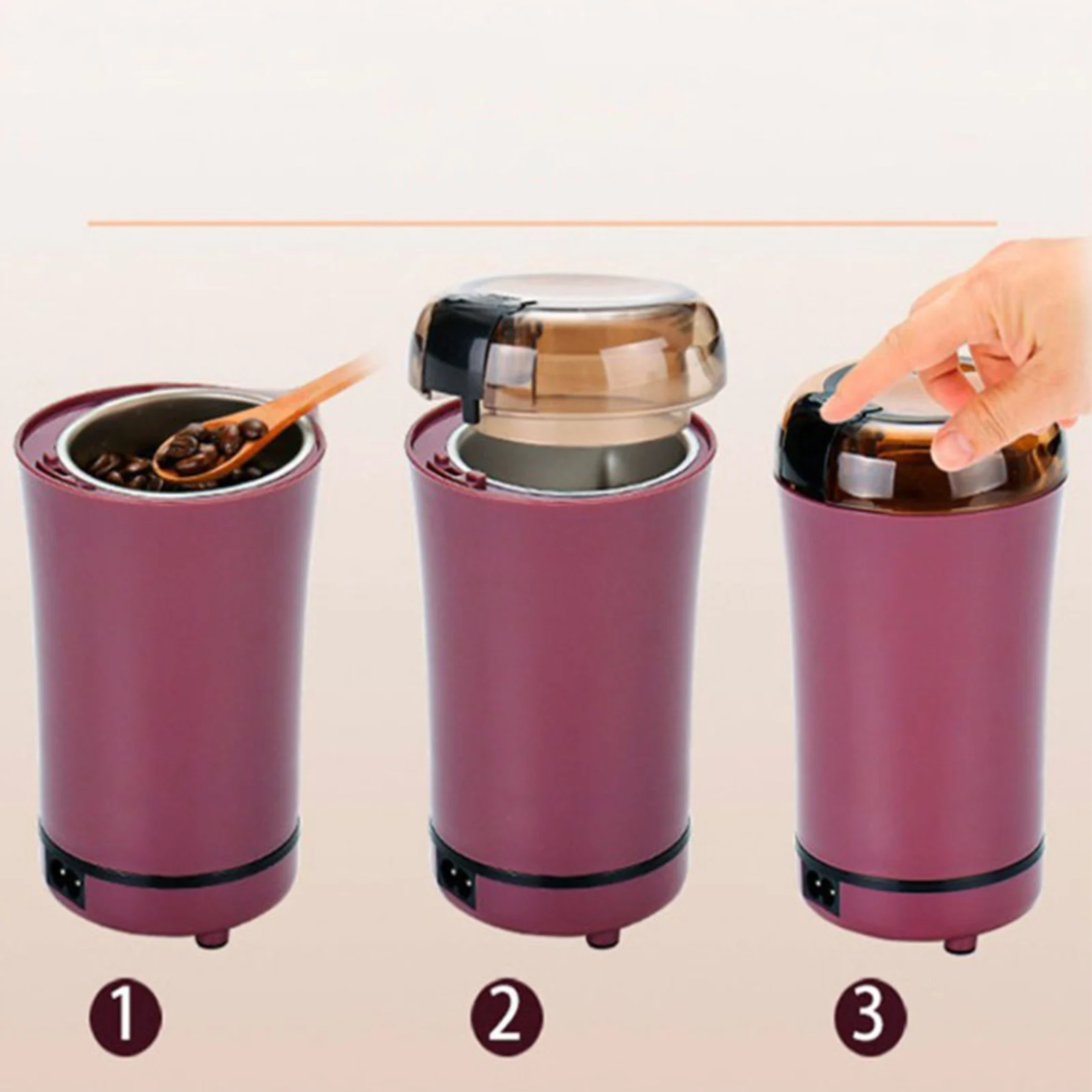 1

2

3