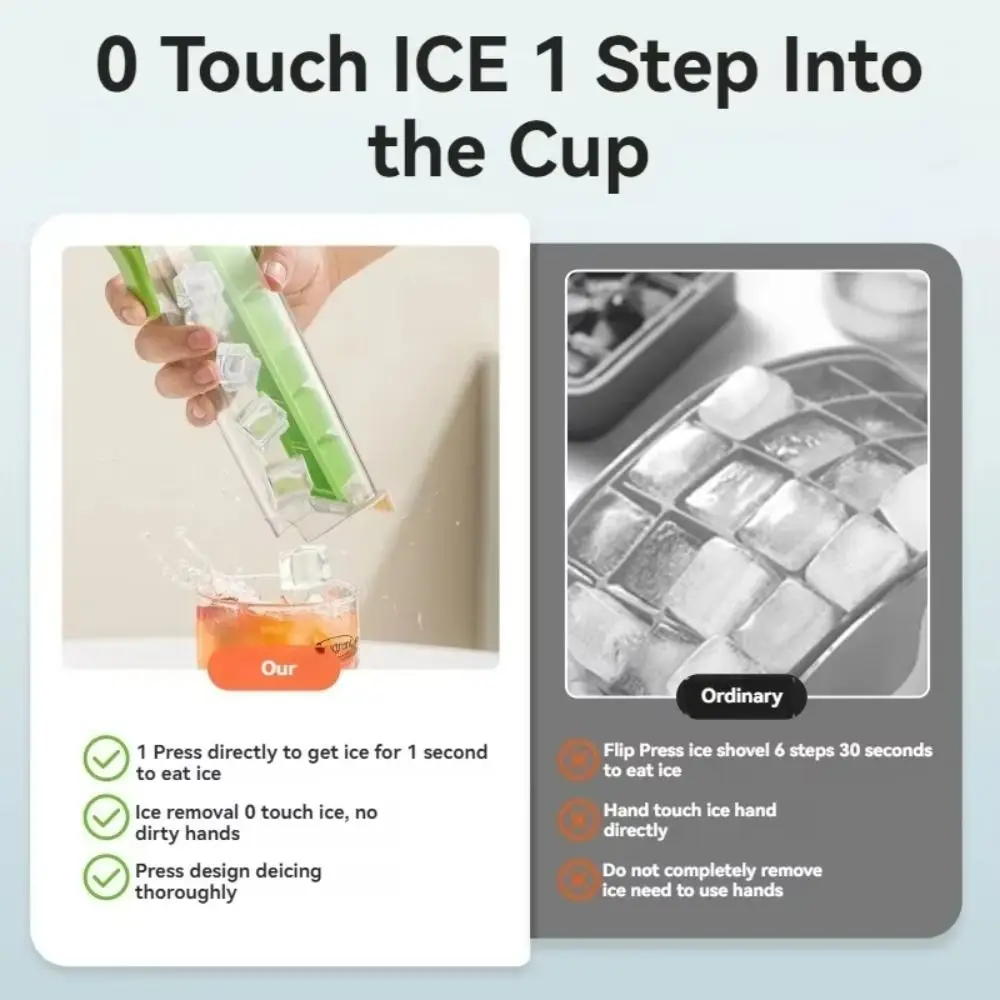 0 Touch ICE 1 Step Into the Cup

Our

1 Press directly to get ice for 1 second to eat ice

Ice removal 0 touch ice, no dirty hands

Press design deicing thoroughly

Ordinary

Flip Press ice shovel 6 steps 30 seconds to eat ice

Hand touch ice hand directly

Do not completely remove ice need to use hands