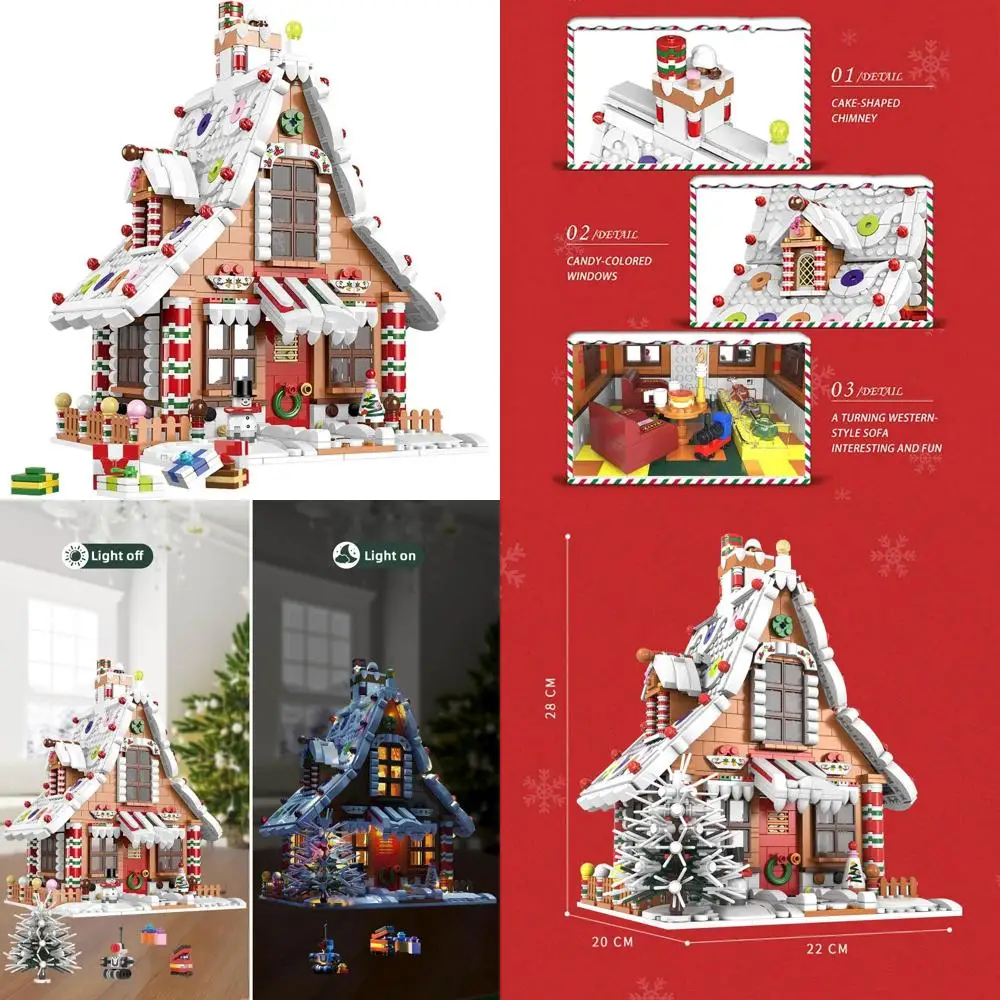 01/DETAIL
CAKE-SHAPED CHIMNEY

02/DETAIL
CANDY-COLORED WINDOWS

03/DETAIL
A TURNING WESTERN-STYLE SOFA INTERESTING AND FUN

Light off

Light on

28 CM

20 CM

22 CM