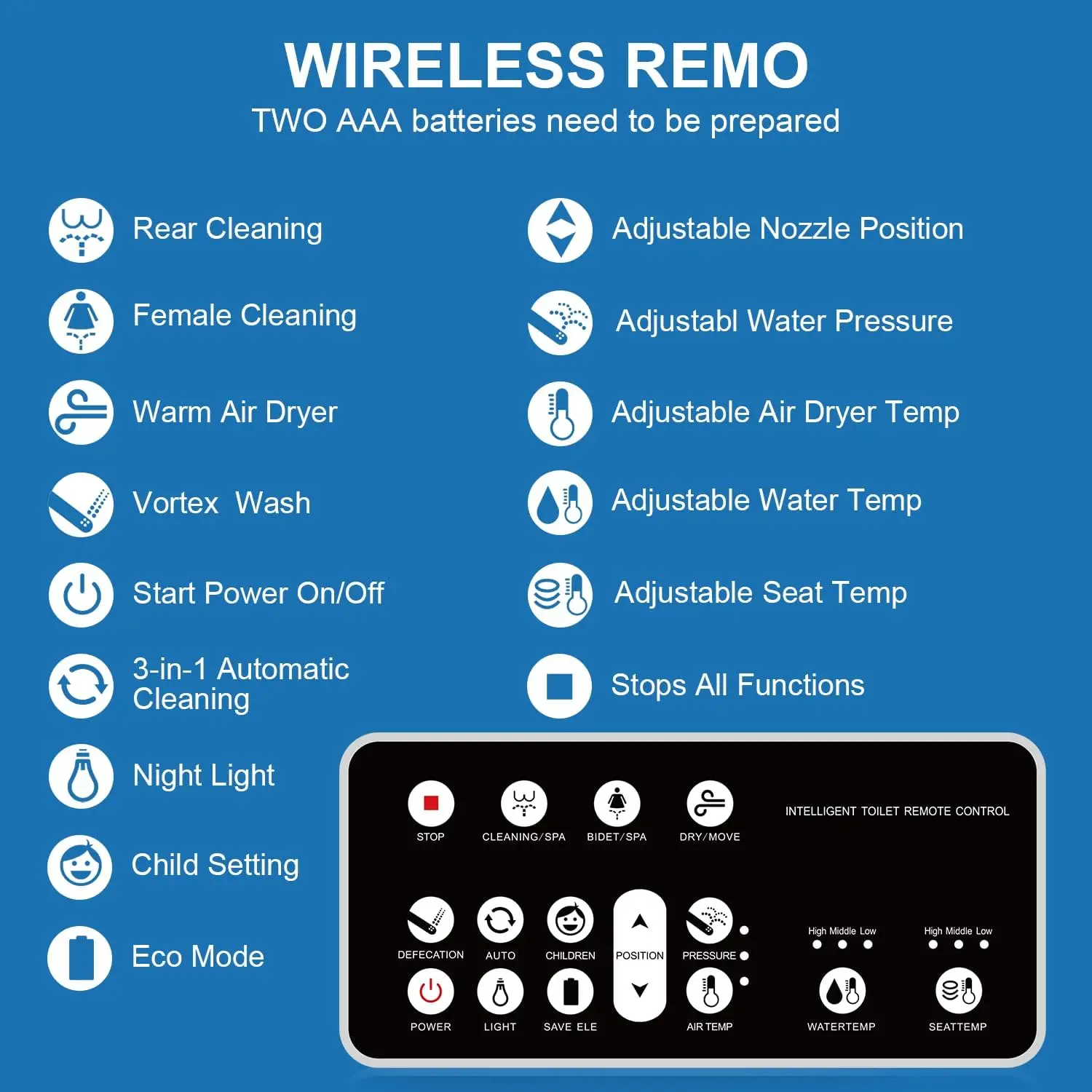 WIRELESS REMO
TWO AAA batteries need to be prepared

Rear Cleaning

Female Cleaning

Warm Air Dryer

Vortex Wash

Start Power On/Off

3-in-1 Automatic Cleaning

Night Light

Child Setting

Eco Mode

Adjustable Nozzle Position

Adjustabl Water Pressure

Adjustable Air Dryer Temp

Adjustable Water Temp

Adjustable Seat Temp

Stops All Functions

STOP
CLEANING/SPA
BIDET/SPA
DRY/MOVE
INTELLIGENT TOILET REMOTE CONTROL

DEFECATION
AUTO
CHILDREN
POSITION
PRESSURE
High Middle Low
High Middle Low
POWER
LIGHT
SAVE ELE
AIR TEMP
WATERTEMP
SEATTEMP