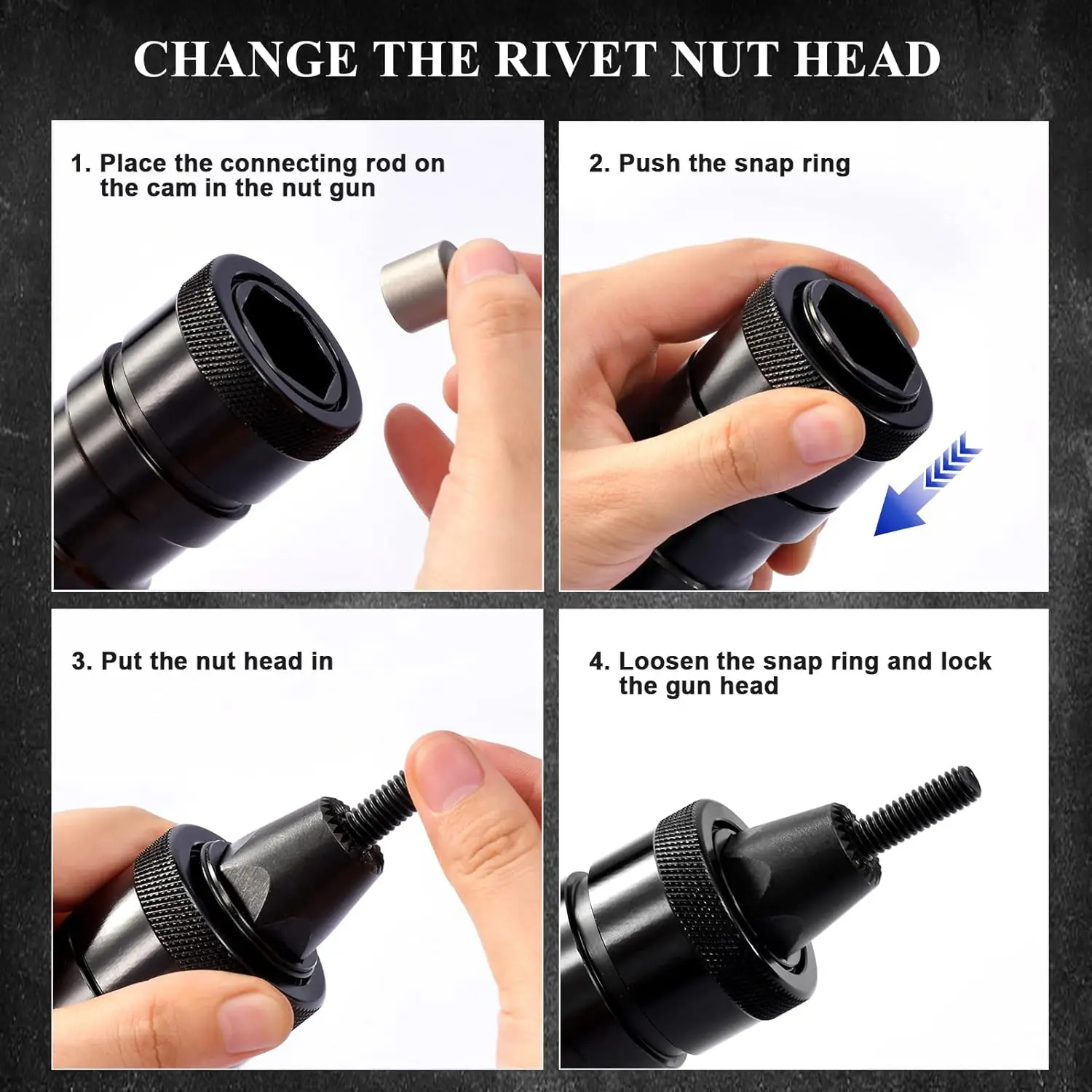 CHANGE THE RIVET NUT HEAD

1. Place the connecting rod on the cam in the nut gun

2. Push the snap ring

3. Put the nut head in

4. Loosen the snap ring and lock the gun head