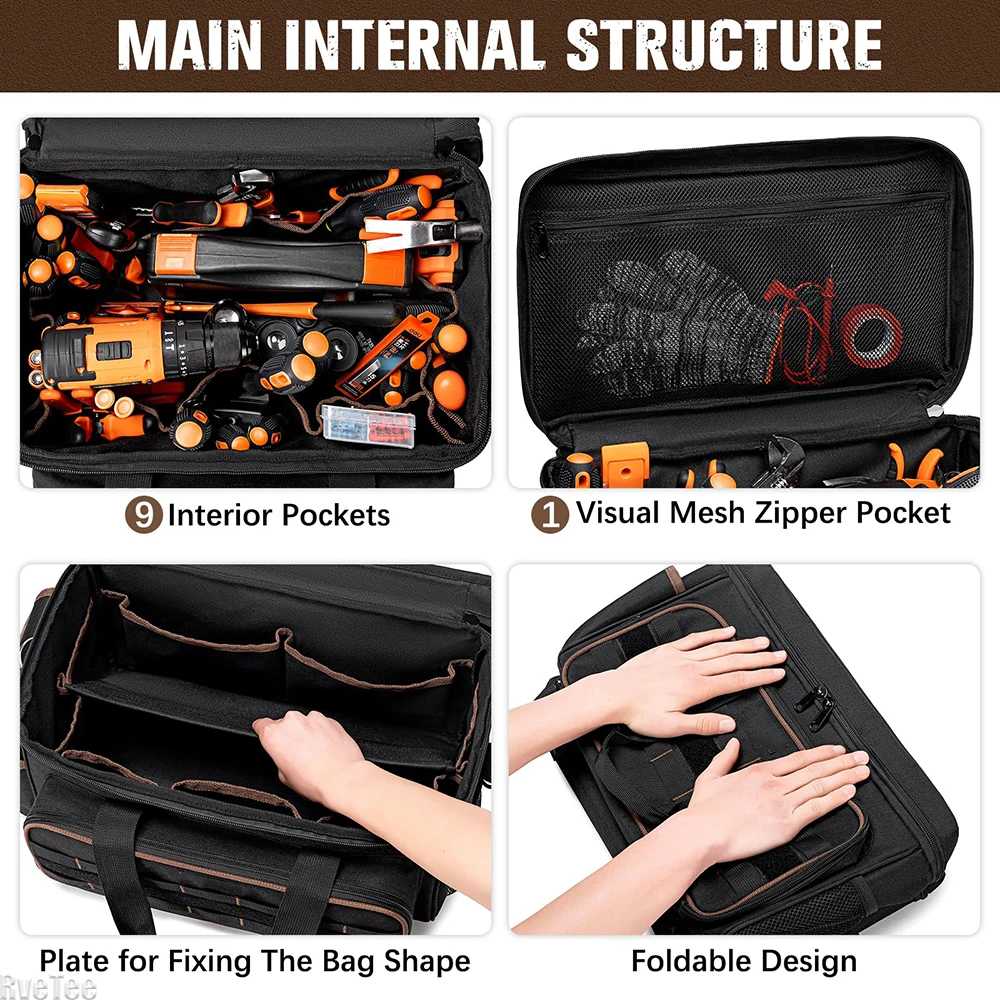 MAIN INTERNAL STRUCTURE

9 Interior Pockets

1 Visual Mesh Zipper Pocket

Plate for Fixing The Bag Shape

Foldable Design

RveTee