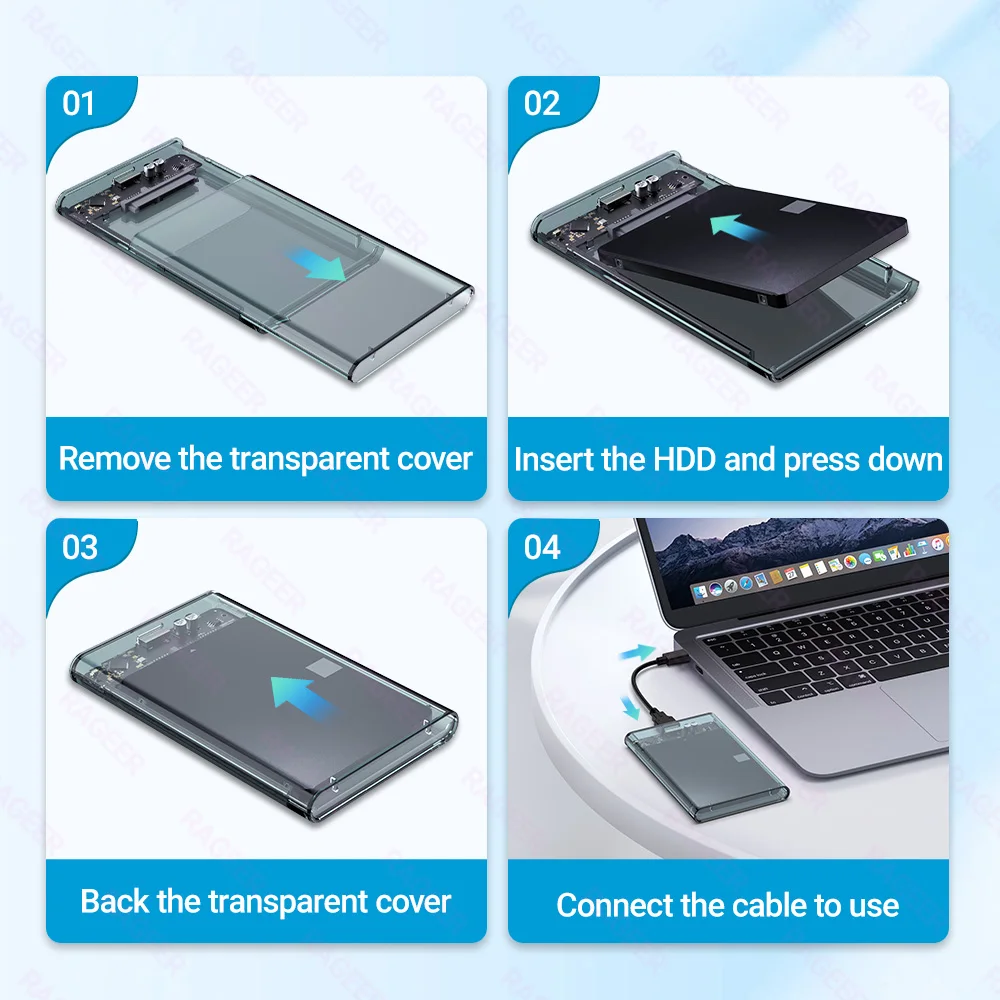 01

Remove the transparent cover

02

Insert the HDD and press down

03

Back the transparent cover

04

Connect the cable to use

RAGEER