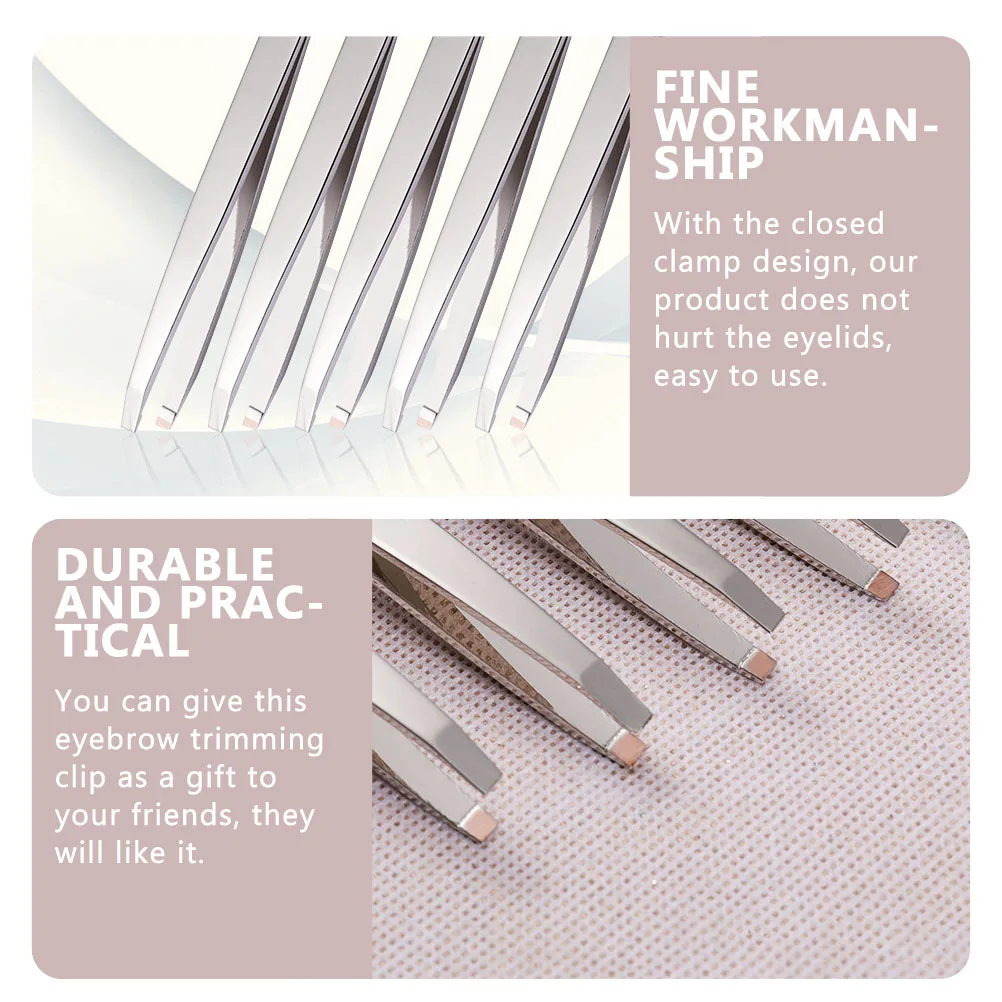 FINE WORKMANSHIP

With the closed clamp design, our product does not hurt the eyelids, easy to use.

DURABLE AND PRACTICAL

You can give this eyebrow trimming clip as a gift to your friends, they will like it.