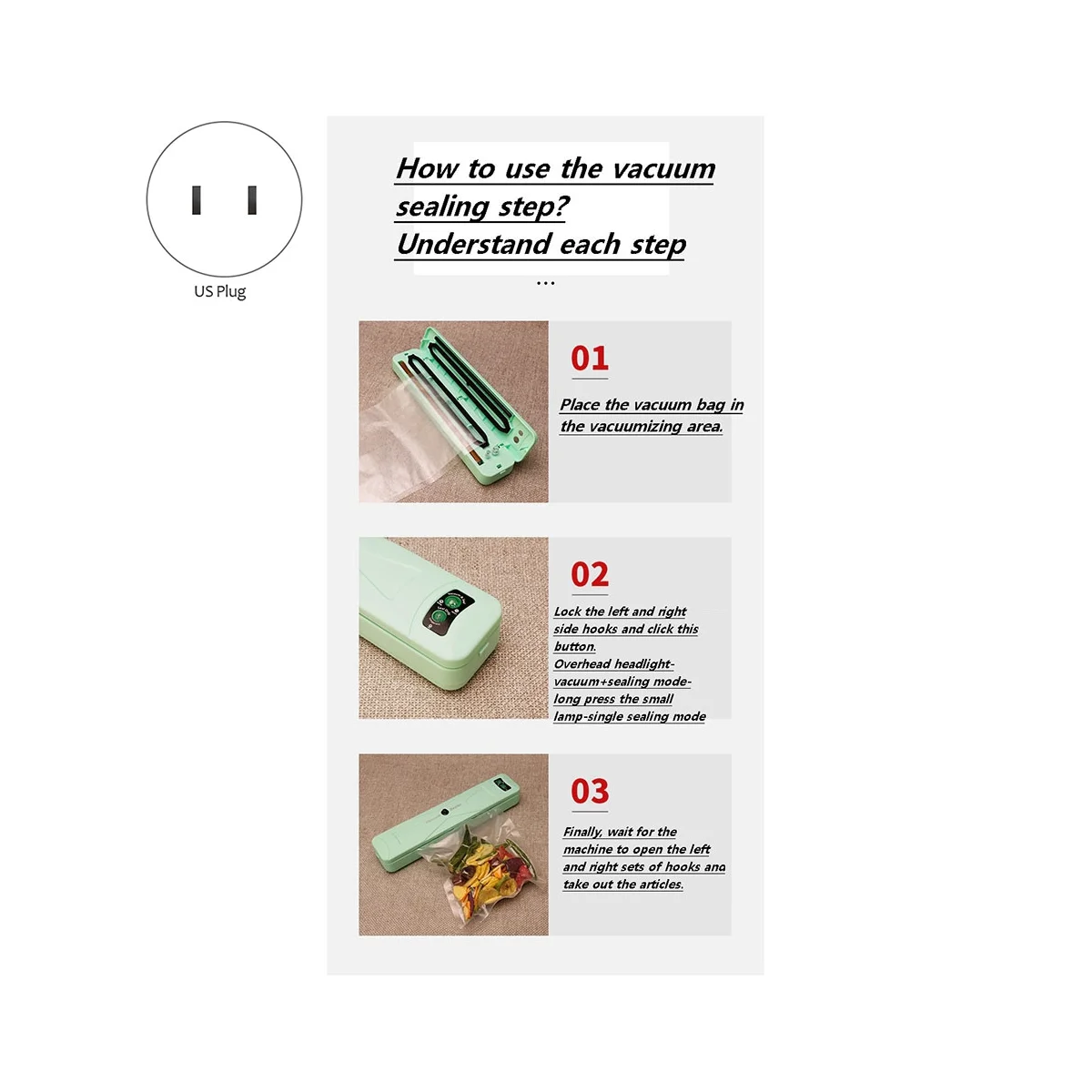 US Plug

How to use the vacuum sealing step? Understand each step

...

01

Place the vacuum bag in the vacuumizing area.

02

Lock the left and right side hooks and click this button.
Overhead headlight-vacuum+sealing mode-long press the small lamp-single sealing mode

03

Finally, wait for the machine to open the left and right sets of hooks and take out the articles.