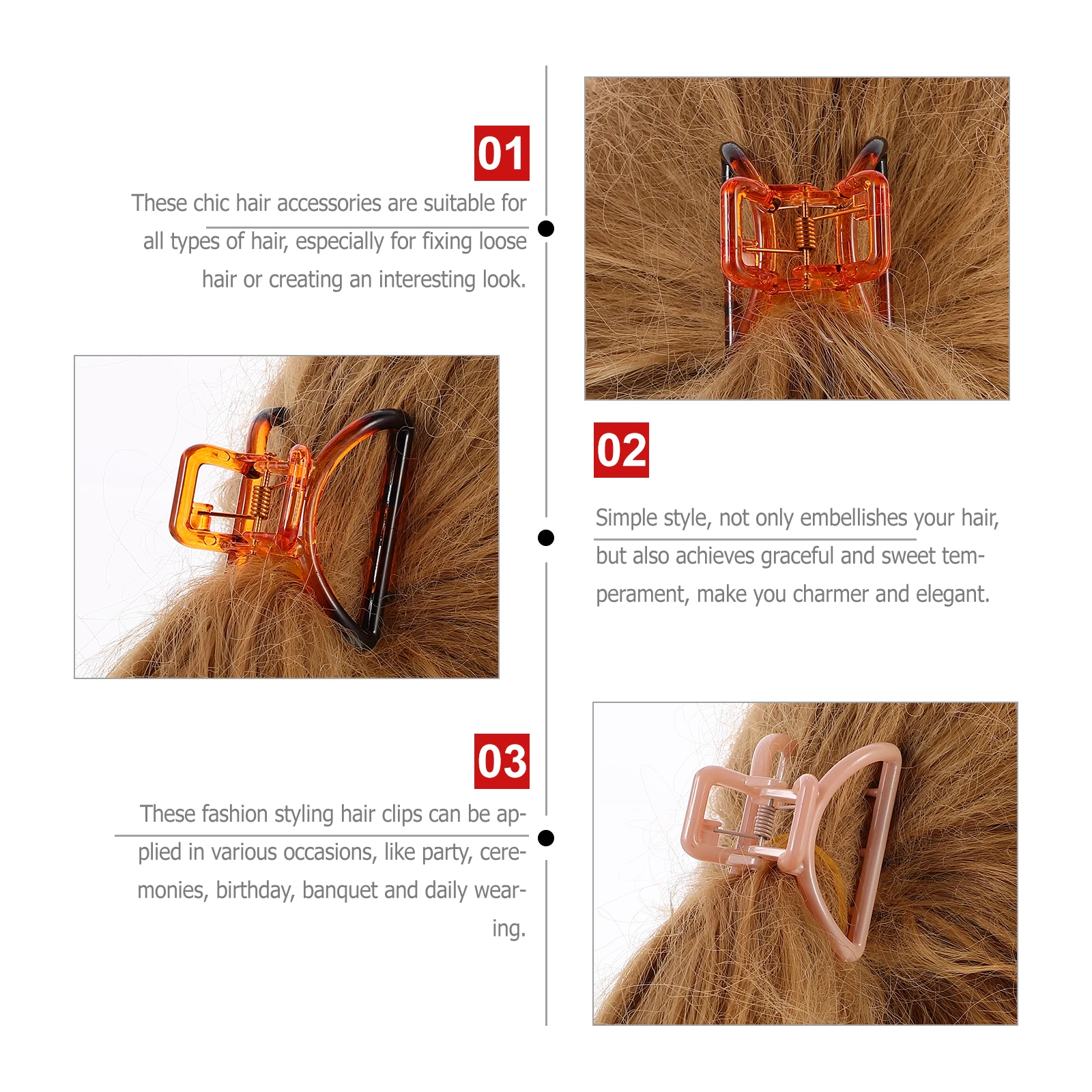 01

These chic hair accessories are suitable for all types of hair, especially for fixing loose hair or creating an interesting look.

02

Simple style, not only embellishes your hair, but also achieves graceful and sweet temperament, make you charmer and elegant.

03

These fashion styling hair clips can be applied in various occasions, like party, ceremonies, birthday, banquet and daily wearing.