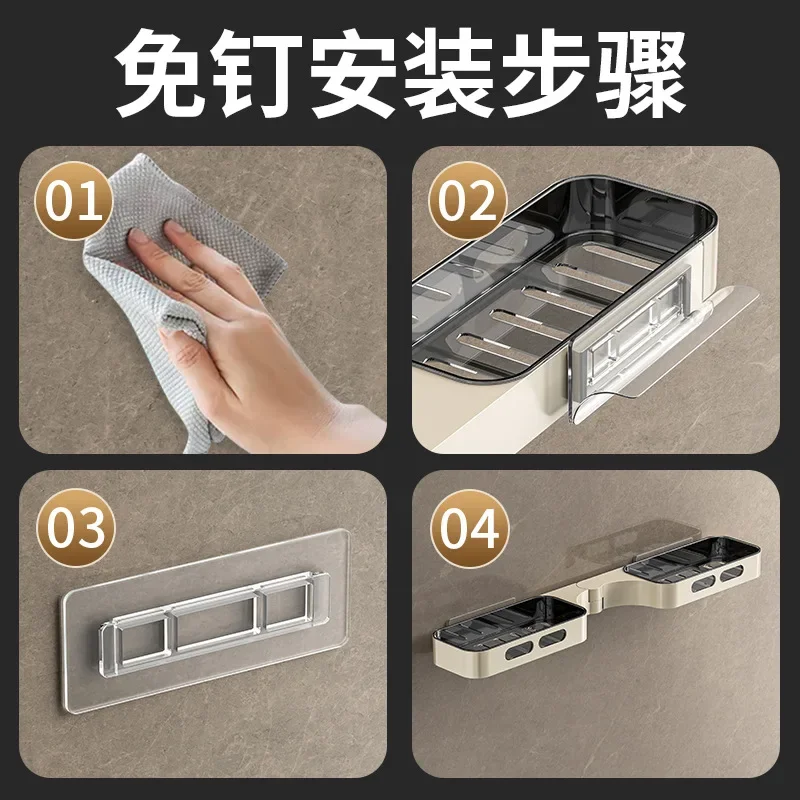 免钉安装步骤

01

02

03

04