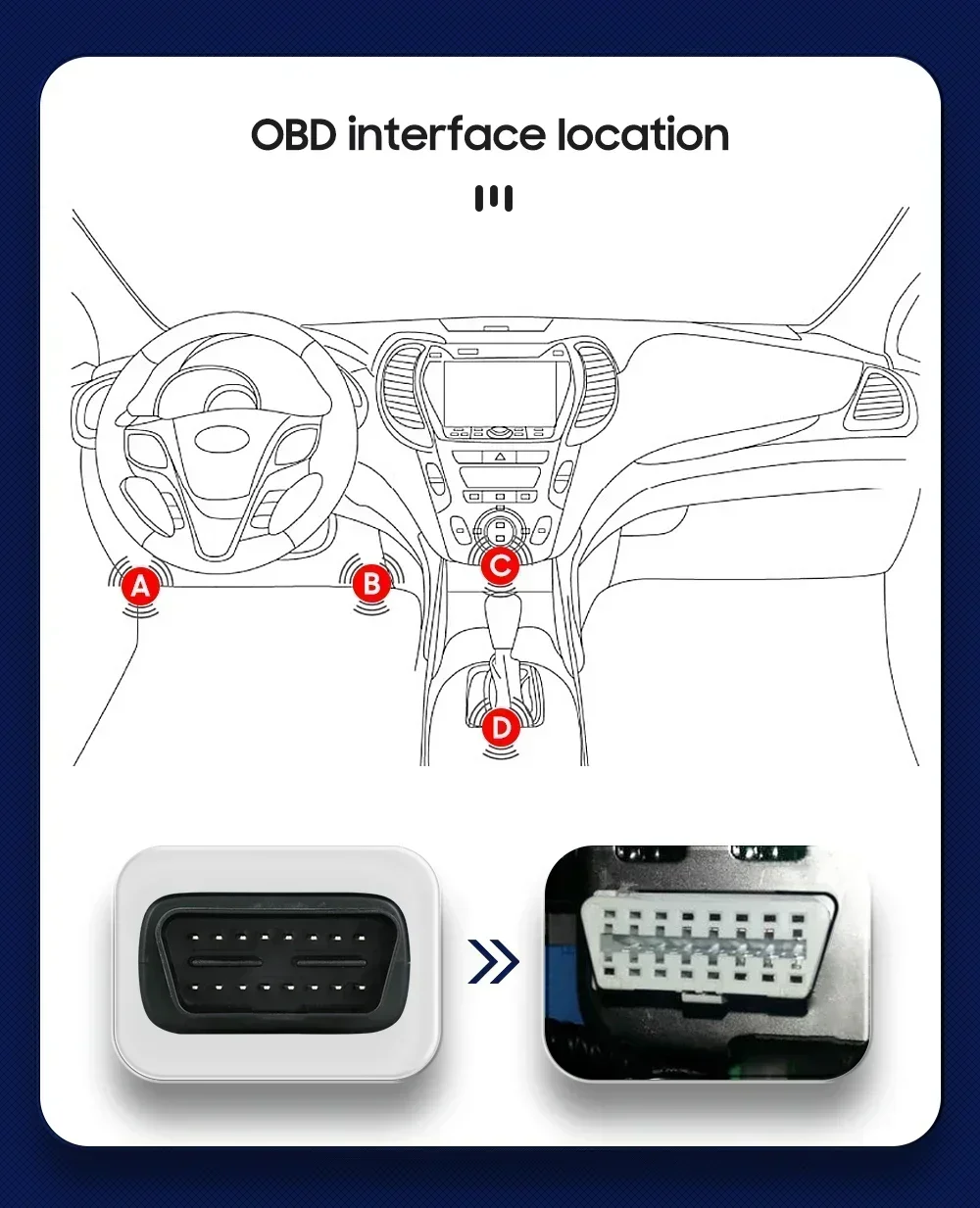 OBD interface location

A

B

C

D