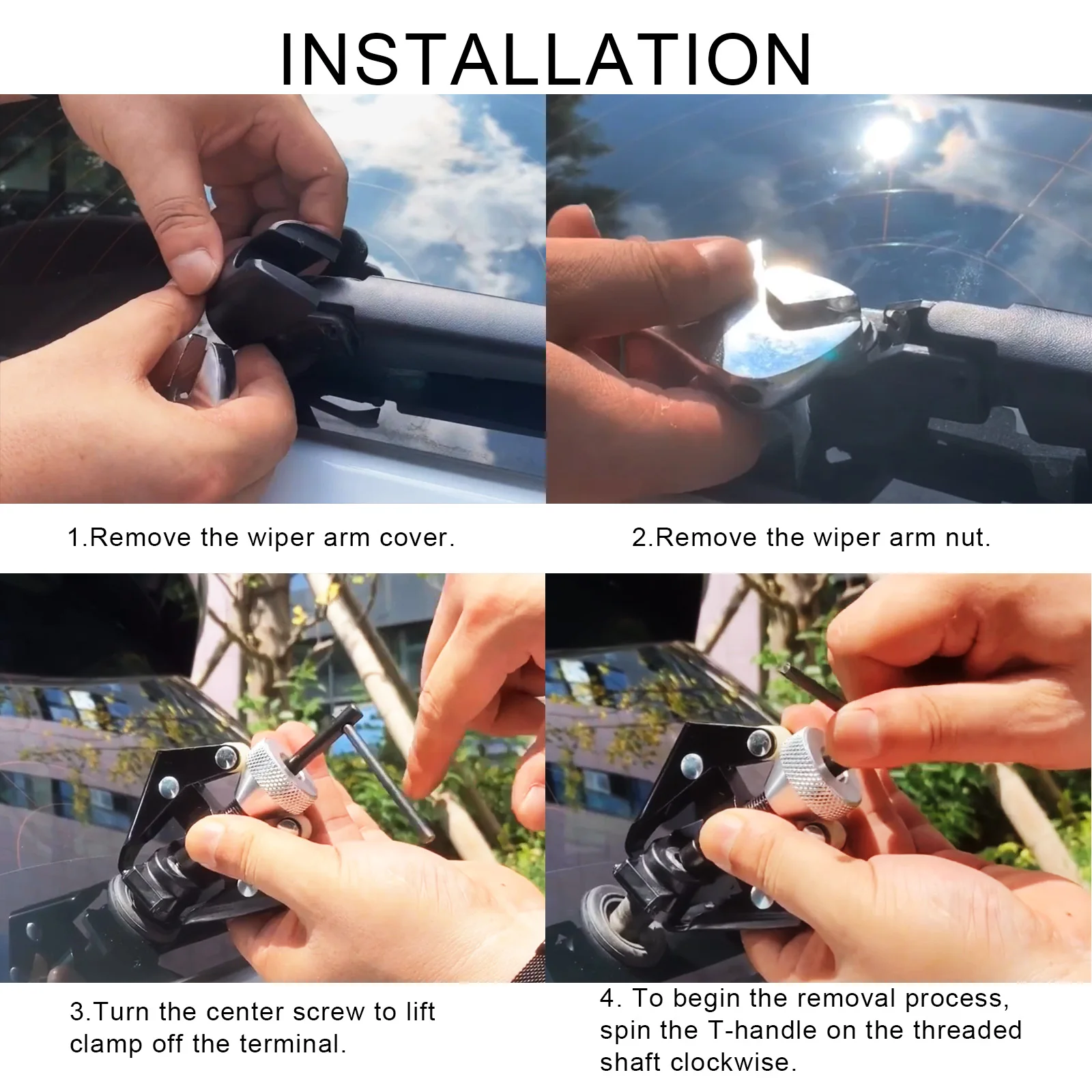 INSTALLATION

1.Remove the wiper arm cover.

2.Remove the wiper arm nut.

3.Turn the center screw to lift clamp off the terminal.

4. To begin the removal process, spin the T-handle on the threaded shaft clockwise.