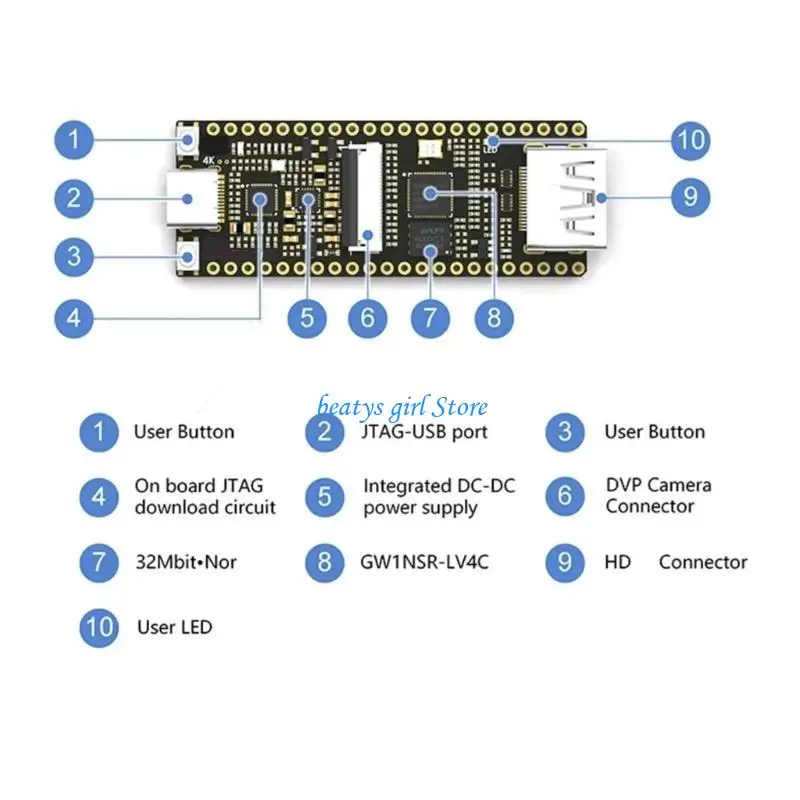 1
2
3
4
5
6
7
8
9
10
4K
LED

beatys girl Store

1 User Button
2 JTAG-USB port
3 User Button
4 On board JTAG download circuit
5 Integrated DC-DC power supply
6 DVP Camera Connector
7 32Mbit•Nor
8 GW1NSR-LV4C
9 HD Connector
10 User LED